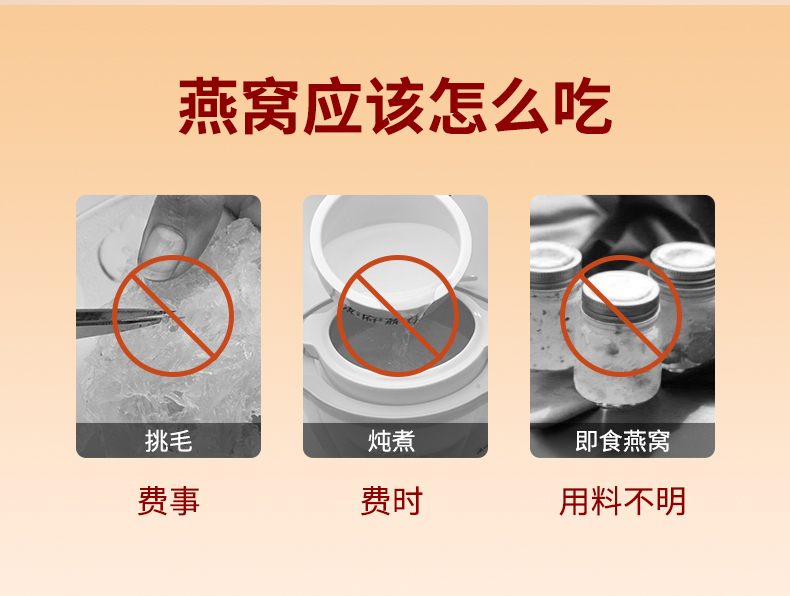 燕窝应该怎么吃

挑毛
费事

炖煮
费时

即食燕窝
用料不明