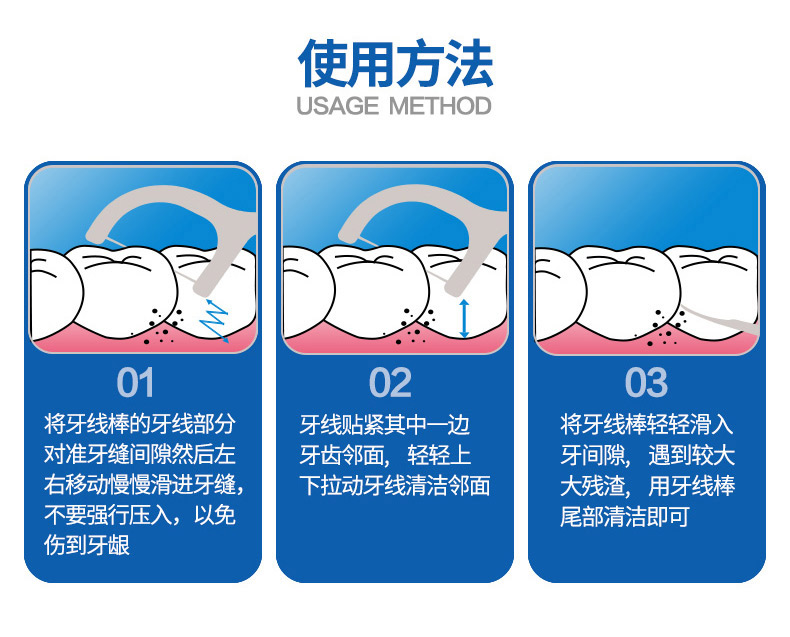 使用方法
USAGE METHOD

01
将牙线棒的牙线部分对准牙缝间隙然后左右移动慢慢滑进牙缝，不要强行压入，以免伤到牙龈

02
牙线贴紧其中一边牙齿邻面，轻轻上下拉动牙线清洁邻面

03
将牙线棒轻轻滑入牙间隙，遇到较大大残渣，用牙线棒尾部清洁即可