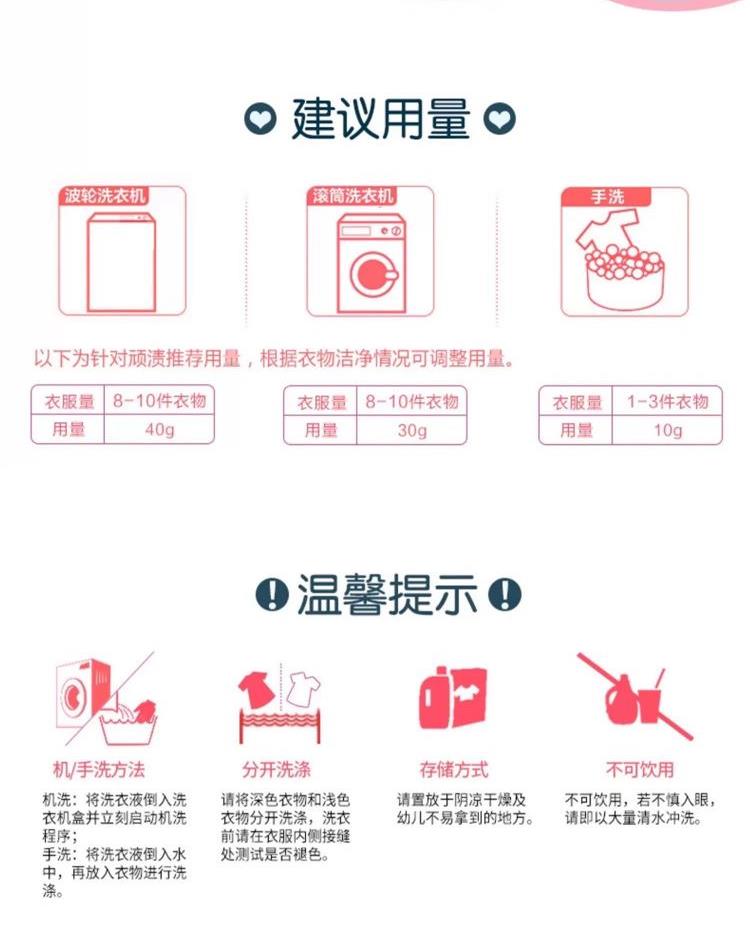 建议用量

波轮洗衣机

滚筒洗衣机

手洗

以下为针对顽渍推荐用量，根据衣物洁净情况可调整用量。

| 衣服量 | 8-10件衣物 |
|---|---|
| 用量 | 40g |

| 衣服量 | 8-10件衣物 |
|---|---|
| 用量 | 30g |

| 衣服量 | 1-3件衣物 |
|---|---|
| 用量 | 10g |

温馨提示

机/手洗方法

机洗：将洗衣液倒入洗衣机盒并立刻启动机洗程序；
手洗：将洗衣液倒入水中，再放入衣物进行洗涤。

分开洗涤

请将深色衣物和浅色衣物分开洗涤，洗衣前请在衣服内侧接缝处测试是否褪色。

存储方式

请置放于阴凉干燥及幼儿不易拿到的地方。

不可饮用

不可饮用，若不慎入眼，请即以大量清水冲洗。