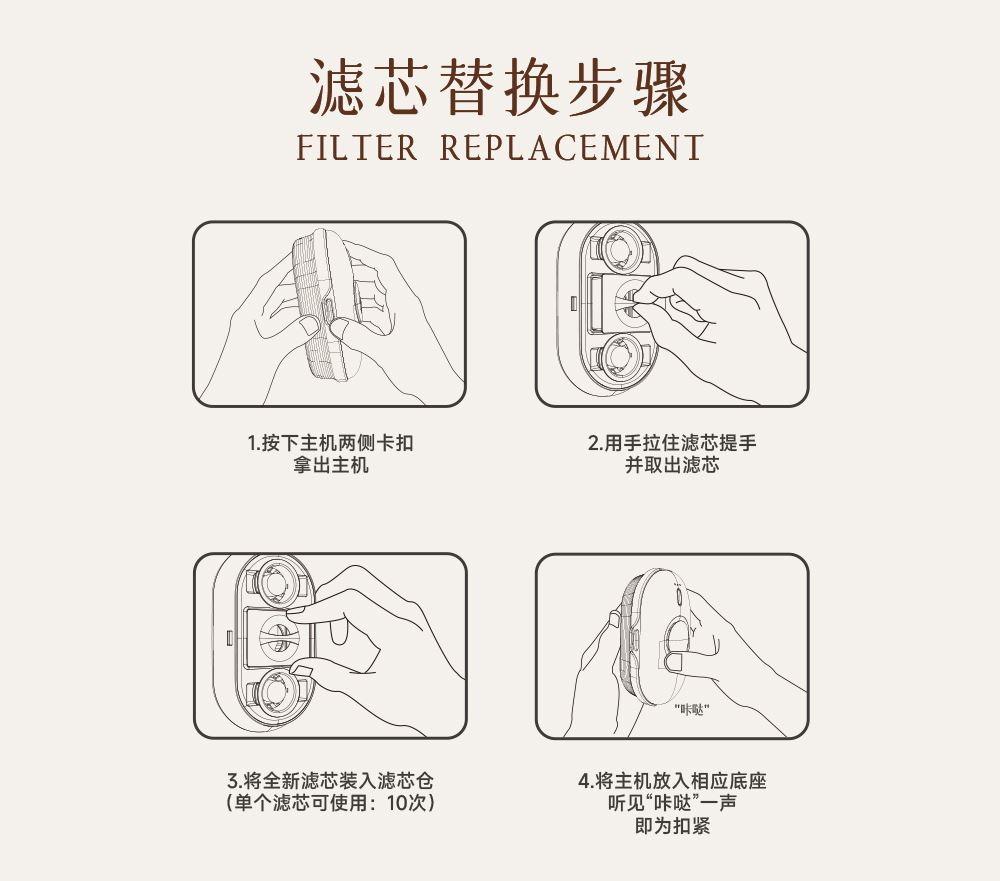 滤芯替换步骤
FILTER REPLACEMENT

1.按下主机两侧卡扣
拿出主机

2.用手拉住滤芯提手
并取出滤芯

3.将全新滤芯装入滤芯仓
（单个滤芯可使用：10次）

"咔哒"

4.将主机放入相应底座
听见"咔哒"一声
即为扣紧