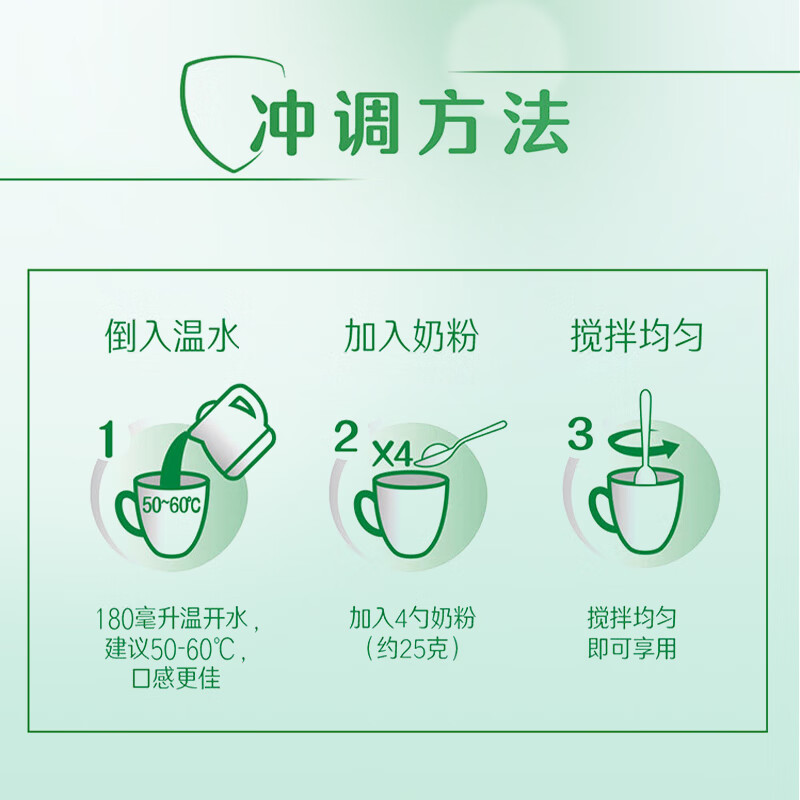 冲调方法

倒入温水

1

50~60℃

180毫升温开水，建议50-60℃，口感更佳

加入奶粉

2 X4

加入4勺奶粉（约25克）

搅拌均匀

3

搅拌均匀即可享用