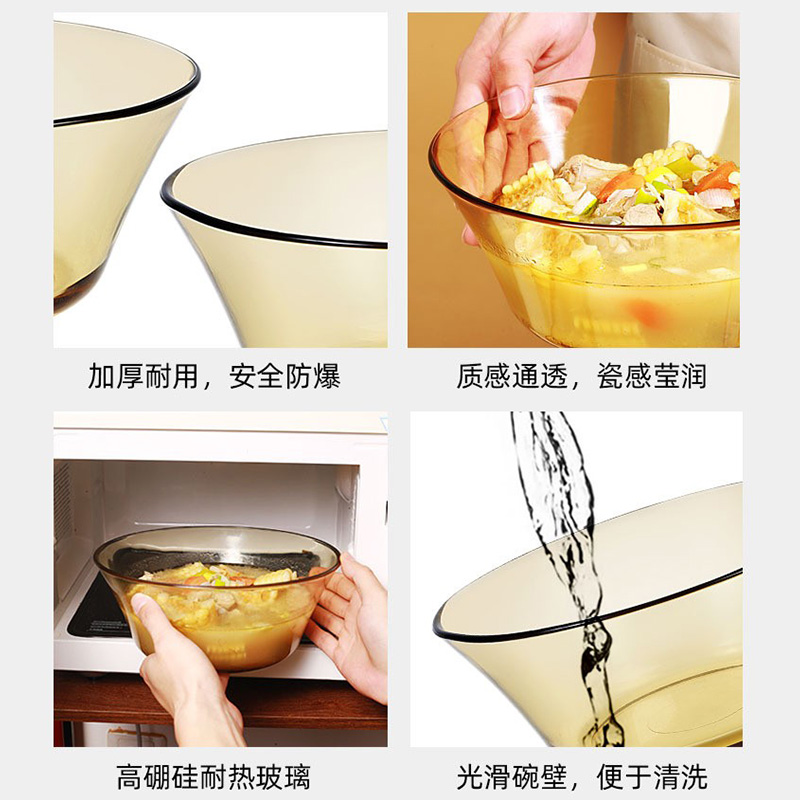 加厚耐用，安全防爆

质感通透，瓷感莹润

高硼硅耐热玻璃

光滑碗壁，便于清洗