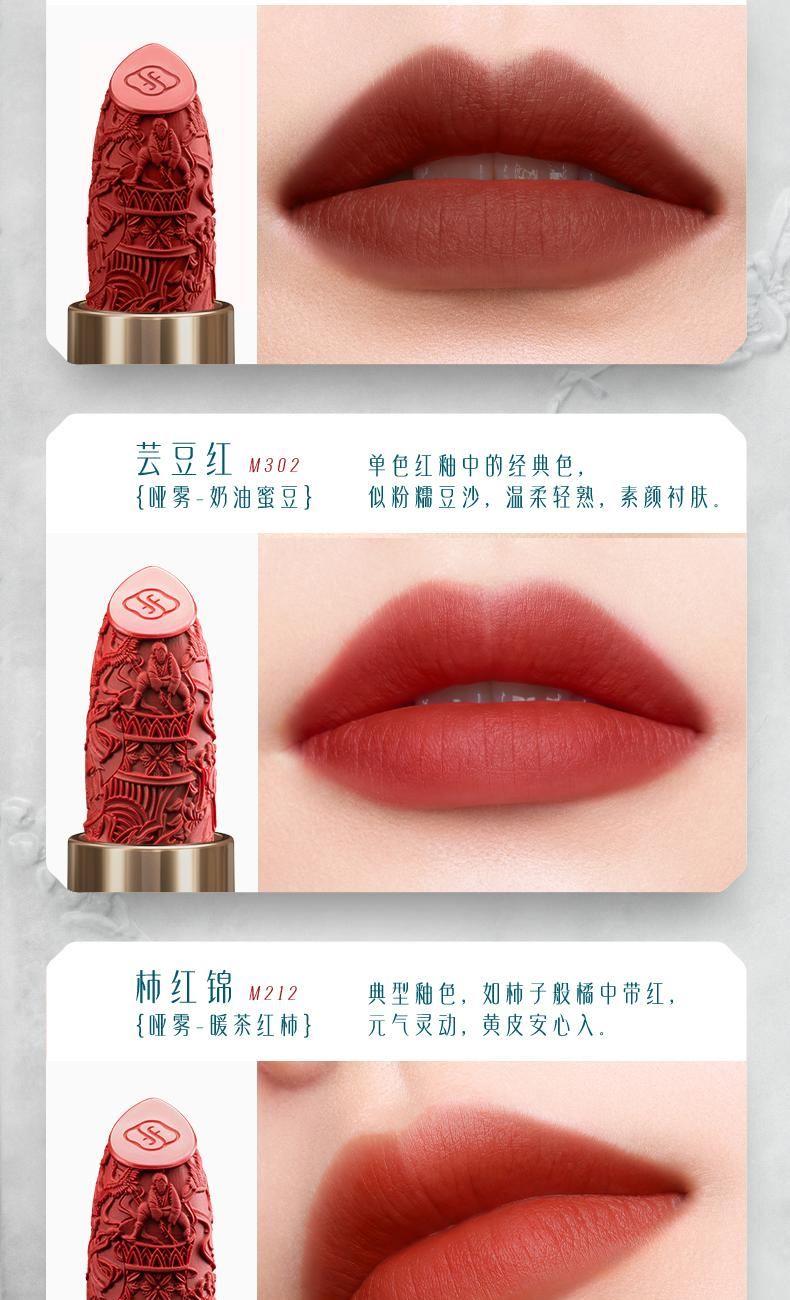 芸豆红 M302
{哑雾-奶油蜜豆}

单色红釉中的经典色，
似粉糯豆沙，温柔轻熟，素颜衬肤。

柿红锦 M212
{哑雾-暖茶红柿}

典型釉色，如柿子般橘中带红，
元气灵动，黄皮安心入。