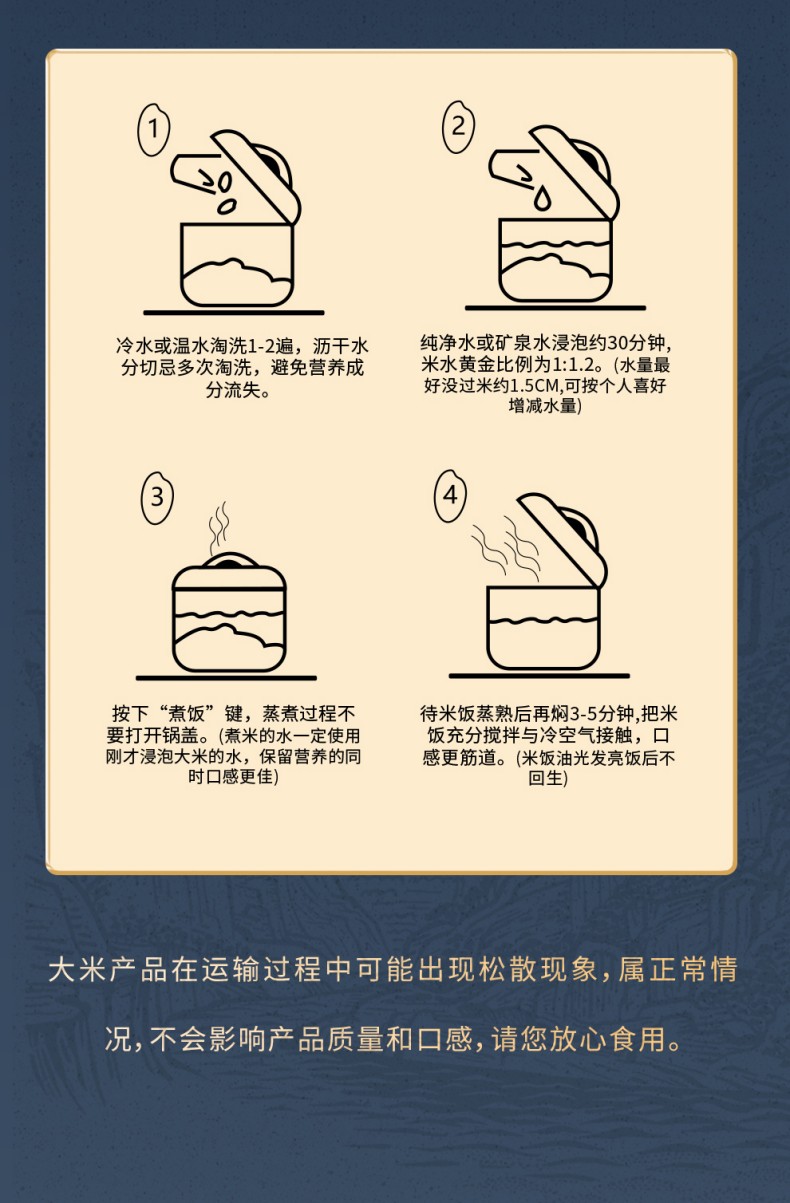 1

冷水或温水淘洗1-2遍，沥干水分切忌多次淘洗，避免营养成分流失。

2

纯净水或矿泉水浸泡约30分钟，米水黄金比例为1:1.2。(水量最好没过米约1.5CM,可按个人喜好增减水量)

3

按下“煮饭”键，蒸煮过程不要打开锅盖。(煮米的水一定使用刚才浸泡大米的水，保留营养的同时口感更佳)

4

待米饭蒸熟后再焖3-5分钟,把米饭充分搅拌与冷空气接触，口感更筋道。(米饭油光发亮饭后不回生)

大米产品在运输过程中可能出现松散现象,属正常情况,不会影响产品质量和口感,请您放心食用。