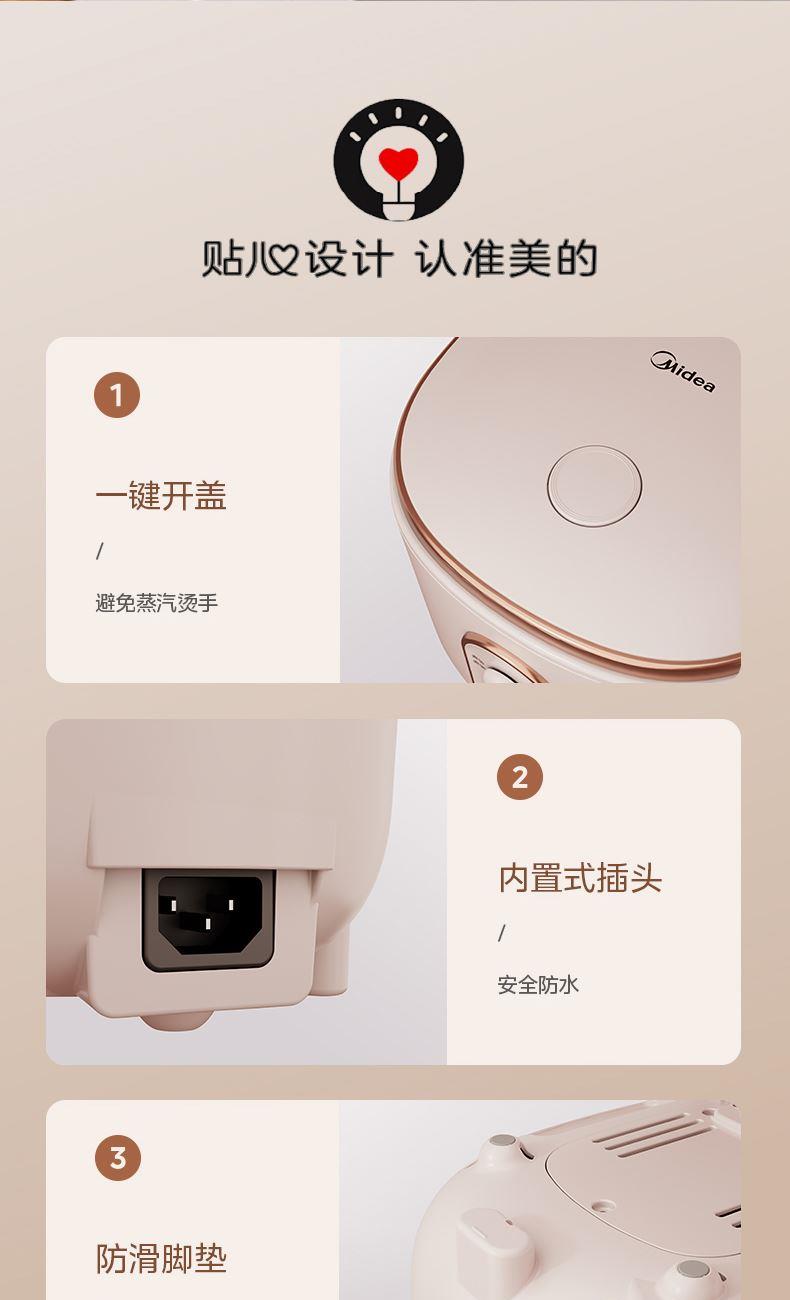 贴心设计 认准美的

1

一键开盖

/

避免蒸汽烫手

Midea

2

内置式插头

/

安全防水

3

防滑脚垫