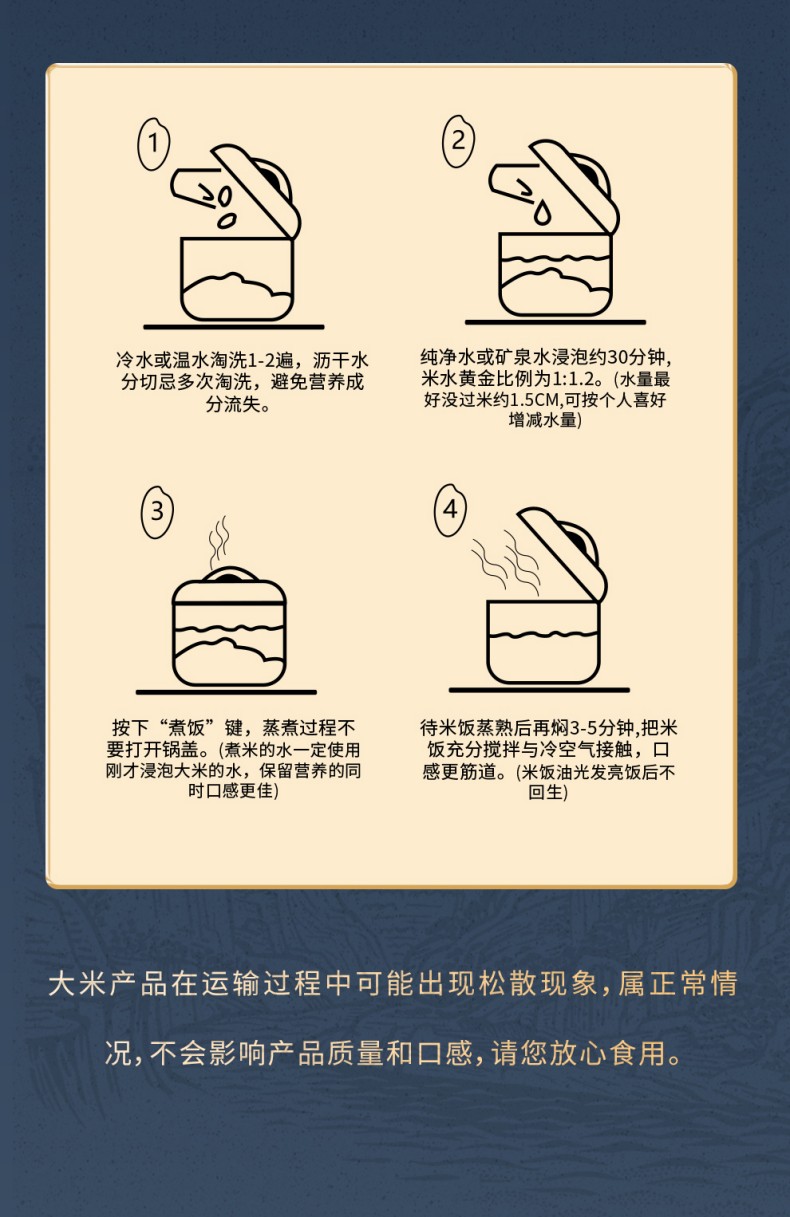 1

冷水或温水淘洗1-2遍，沥干水分切忌多次淘洗，避免营养成分流失。

2

纯净水或矿泉水浸泡约30分钟，米水黄金比例为1:1.2。(水量最好没过米约1.5CM,可按个人喜好增减水量)

3

按下“煮饭”键，蒸煮过程不要打开锅盖。(煮米的水一定使用刚才浸泡大米的水，保留营养的同时口感更佳)

4

待米饭蒸熟后再焖3-5分钟，把米饭充分搅拌与冷空气接触，口感更筋道。(米饭油光发亮饭后不回生)

大米产品在运输过程中可能出现松散现象，属正常情况，不会影响产品质量和口感，请您放心食用。