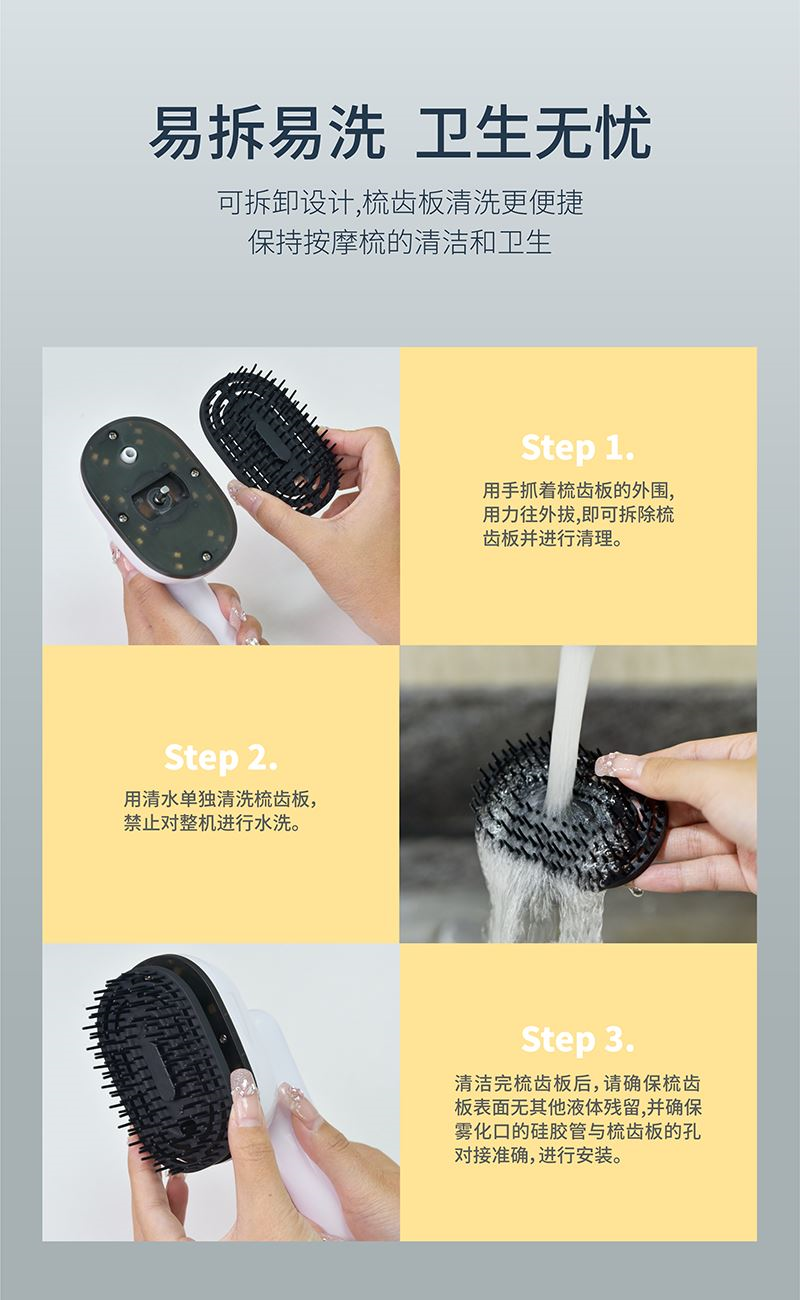 易拆易洗 卫生无忧

可拆卸设计,梳齿板清洗更便捷
保持按摩梳的清洁和卫生

Step 1.

用手抓着梳齿板的外围,用力往外拔,即可拆除梳齿板并进行清理。

Step 2.

用清水单独清洗梳齿板,禁止对整机进行水洗。

Step 3.

清洁完梳齿板后,请确保梳齿板表面无其他液体残留,并确保雾化口的硅胶管与梳齿板的孔对接准确,进行安装。