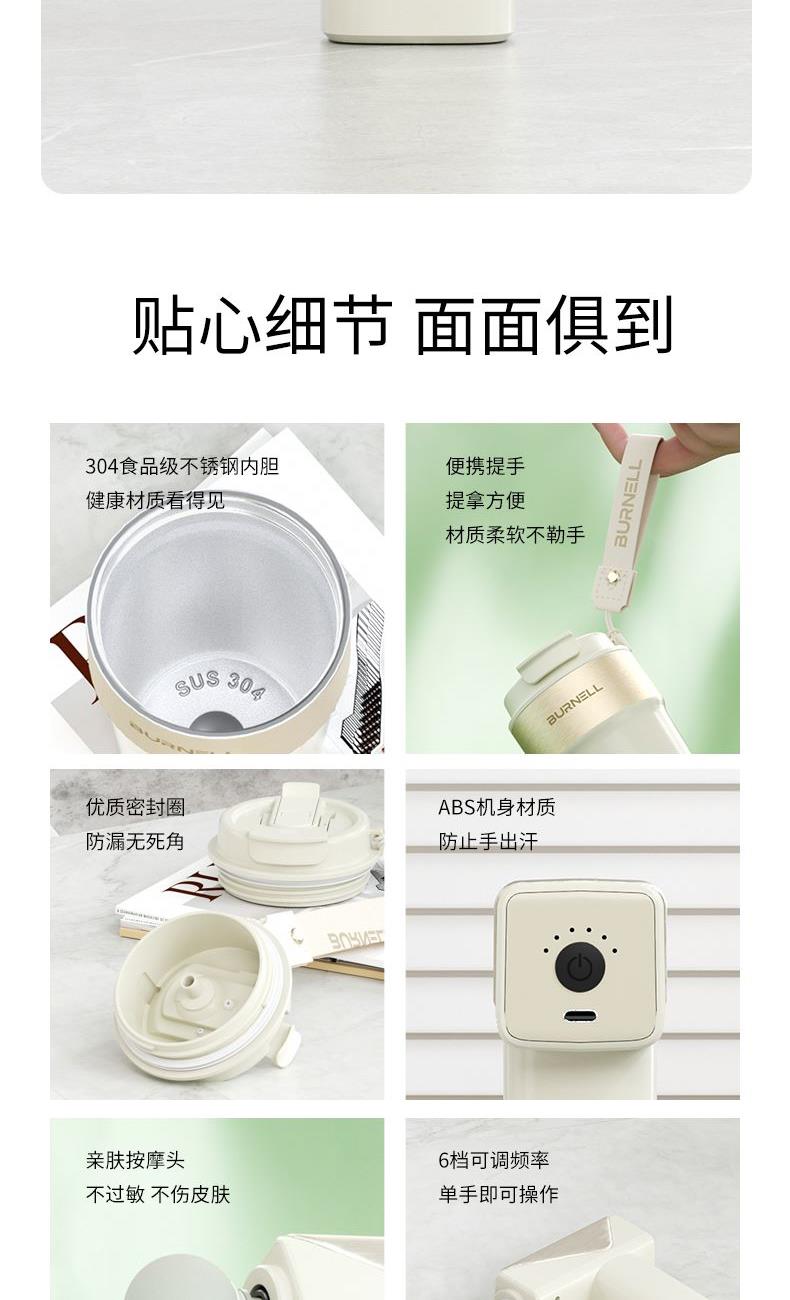 贴心细节 面面俱到

304食品级不锈钢内胆
健康材质看得见

SUS 304

BURNELL

便携提手
提拿方便
材质柔软不勒手

BURNELL

BURNELL

优质密封圈
防漏无死角

BURNELL

ABS机身材质
防止手出汗

亲肤按摩头
不过敏 不伤皮肤

6档可调频率
单手即可操作