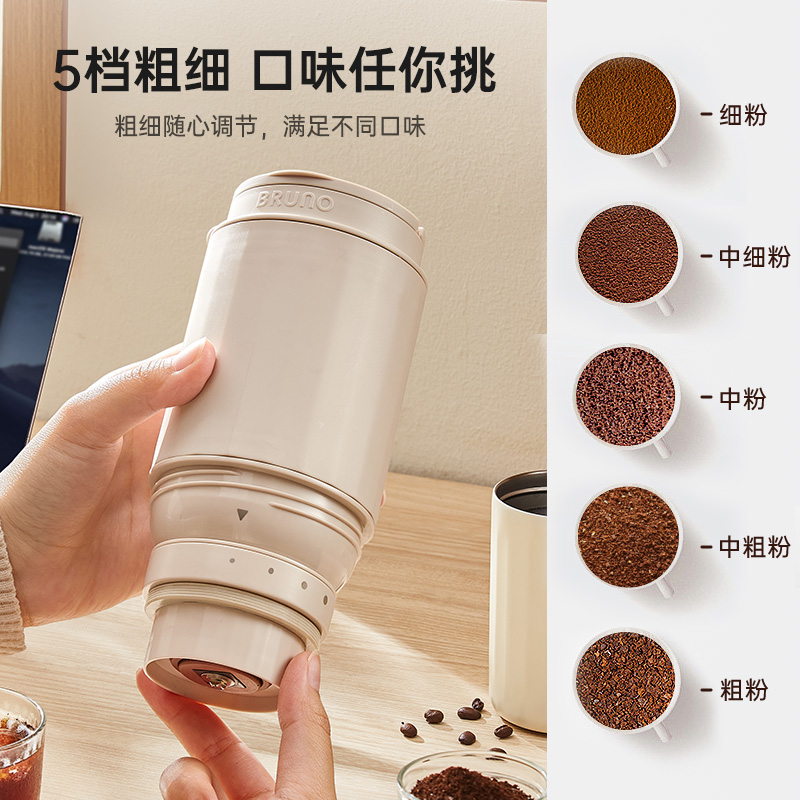 5档粗细 口味任你挑

粗细随心调节，满足不同口味

BRUNO

- 细粉

- 中细粉

- 中粉

- 中粗粉

- 粗粉