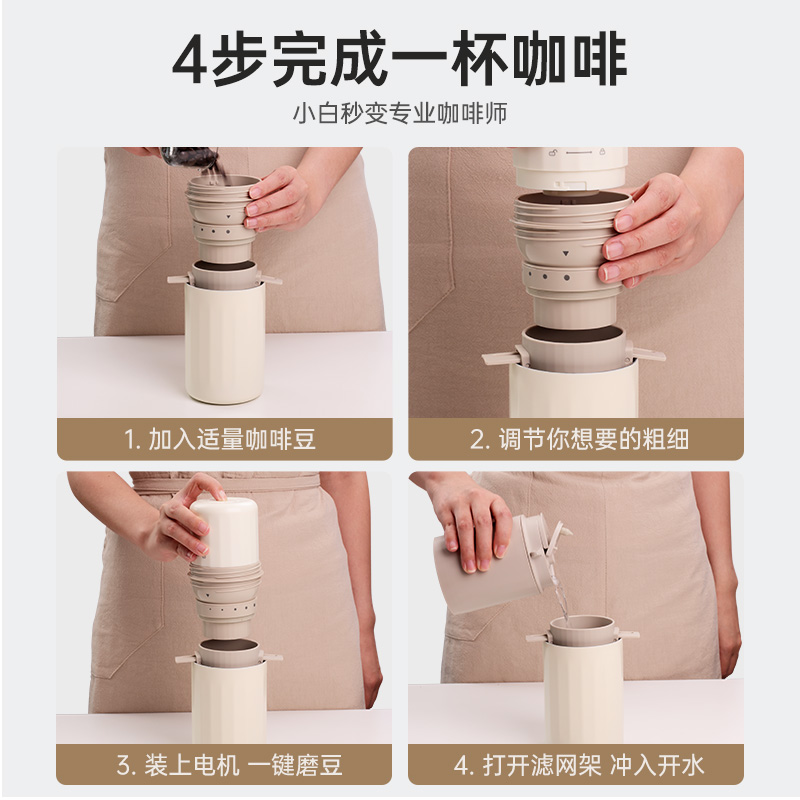 4步完成一杯咖啡

小白秒变专业咖啡师

1. 加入适量咖啡豆

2. 调节你想要的粗细

3. 装上电机 一键磨豆

4. 打开滤网架 冲入开水