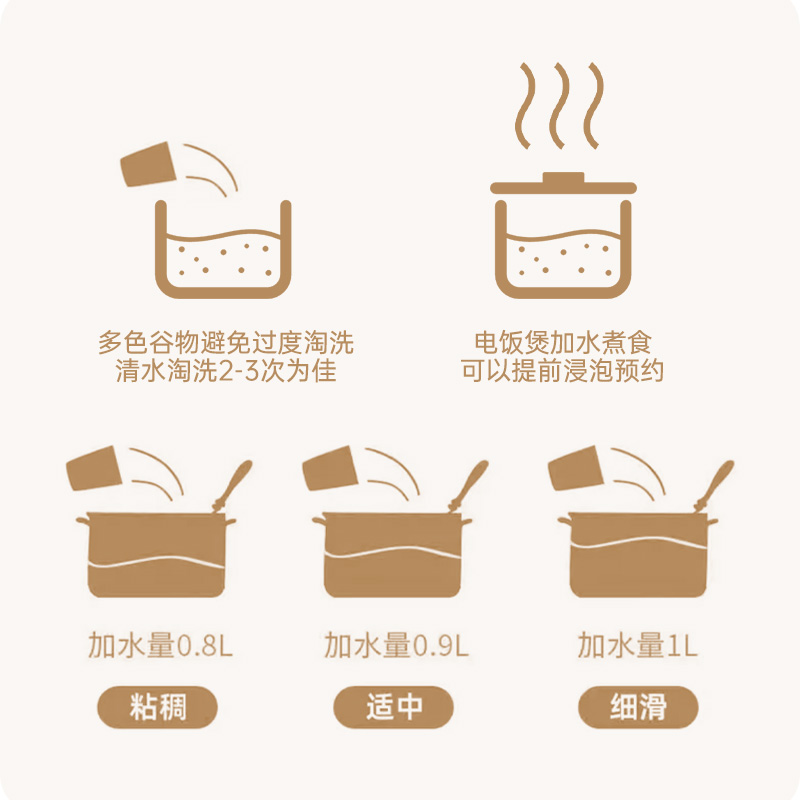 多色谷物避免过度淘洗
清水淘洗2-3次为佳

电饭煲加水煮食
可以提前浸泡预约

加水量0.8L
粘稠

加水量0.9L
适中

加水量1L
细滑