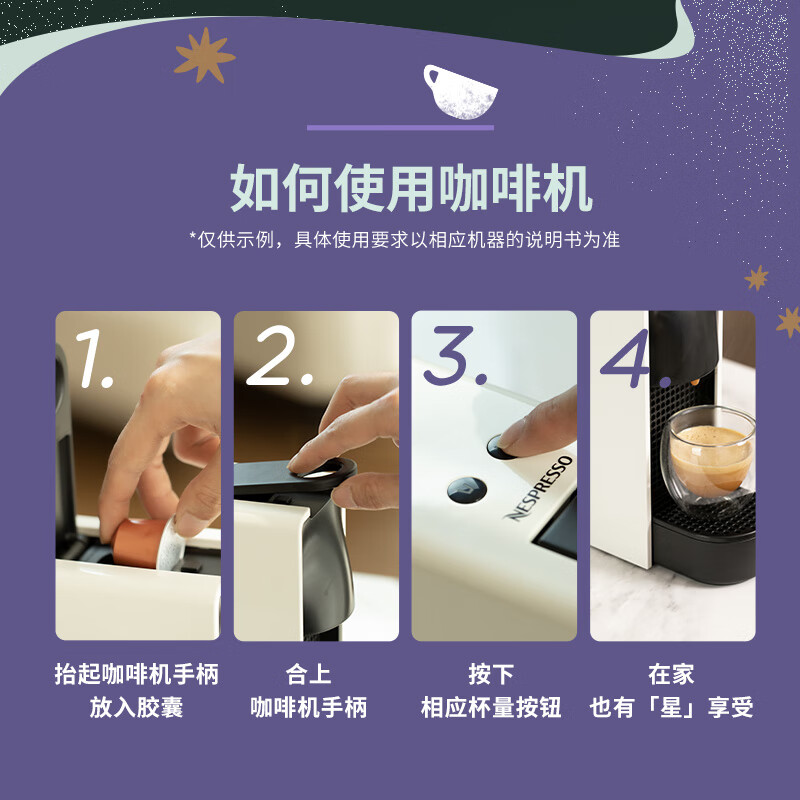 如何使用咖啡机

*仅供示例，具体使用要求以相应机器的说明书为准

1.

抬起咖啡机手柄
放入胶囊

2.

合上
咖啡机手柄

3.

NESPRESSO

按下
相应杯量按钮

4.

在家
也有「星」享受