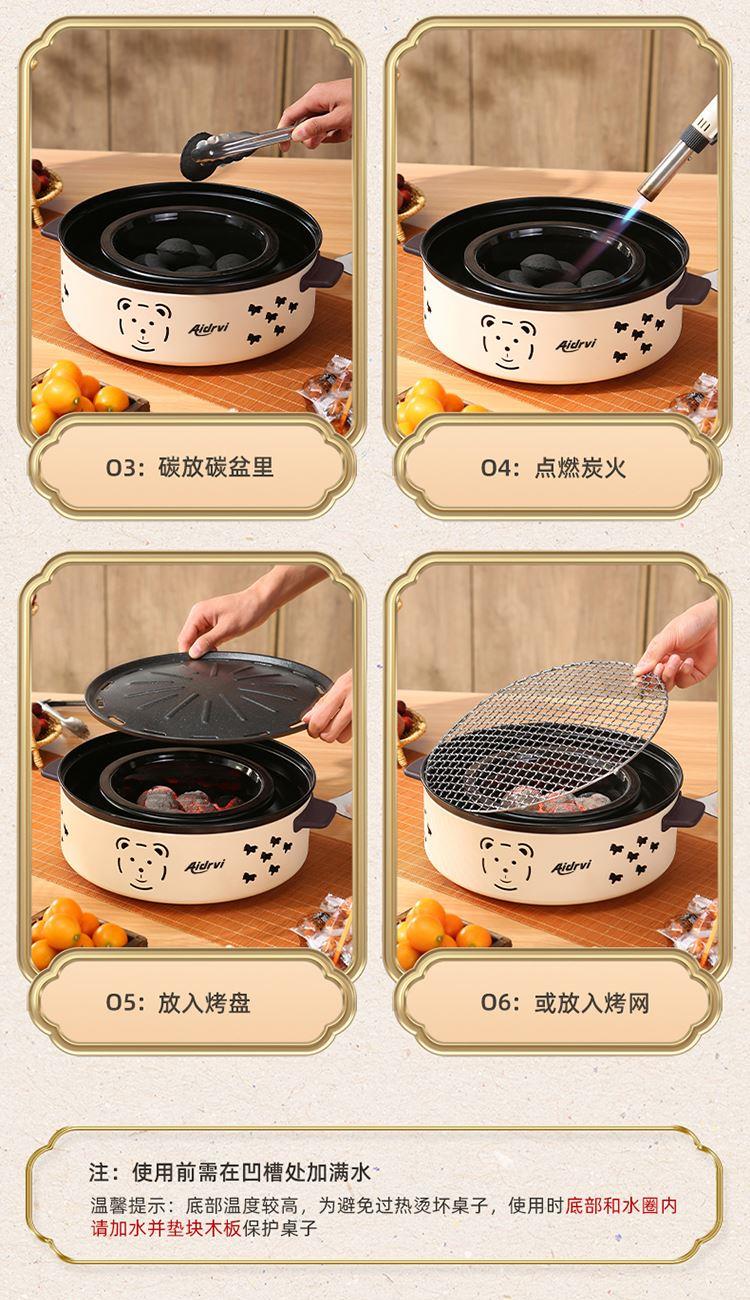 Aidrvi

O3：碳放碳盆里

Aidrvi

O4：点燃炭火

Aidrvi

O5：放入烤盘

Aidrvi

O6：或放入烤网

注：使用前需在凹槽处加满水

温馨提示：底部温度较高，为避免过热烫坏桌子，使用时底部和水圈内请加水并垫块木板保护桌子