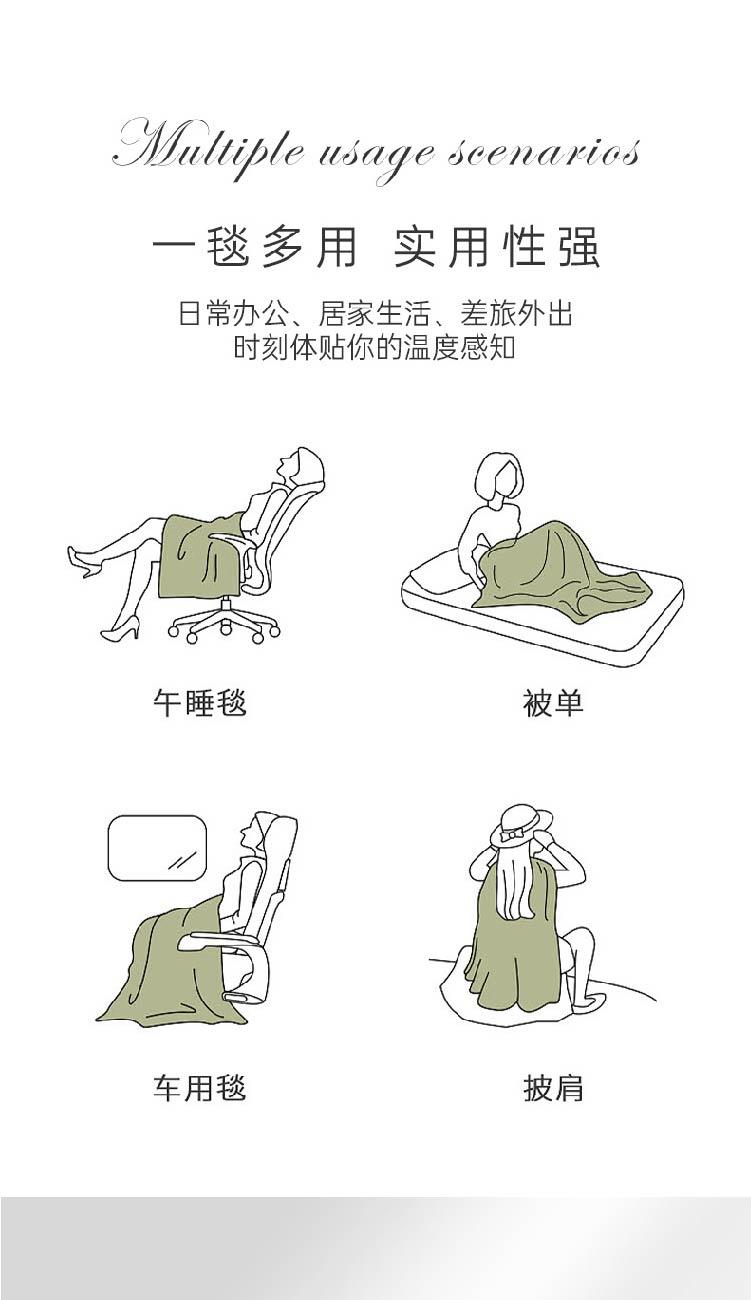 Multiple usage scenarios

一毯多用 实用性强

日常办公、居家生活、差旅外出
时刻体贴你的温度感知

午睡毯

被单

车用毯

披肩