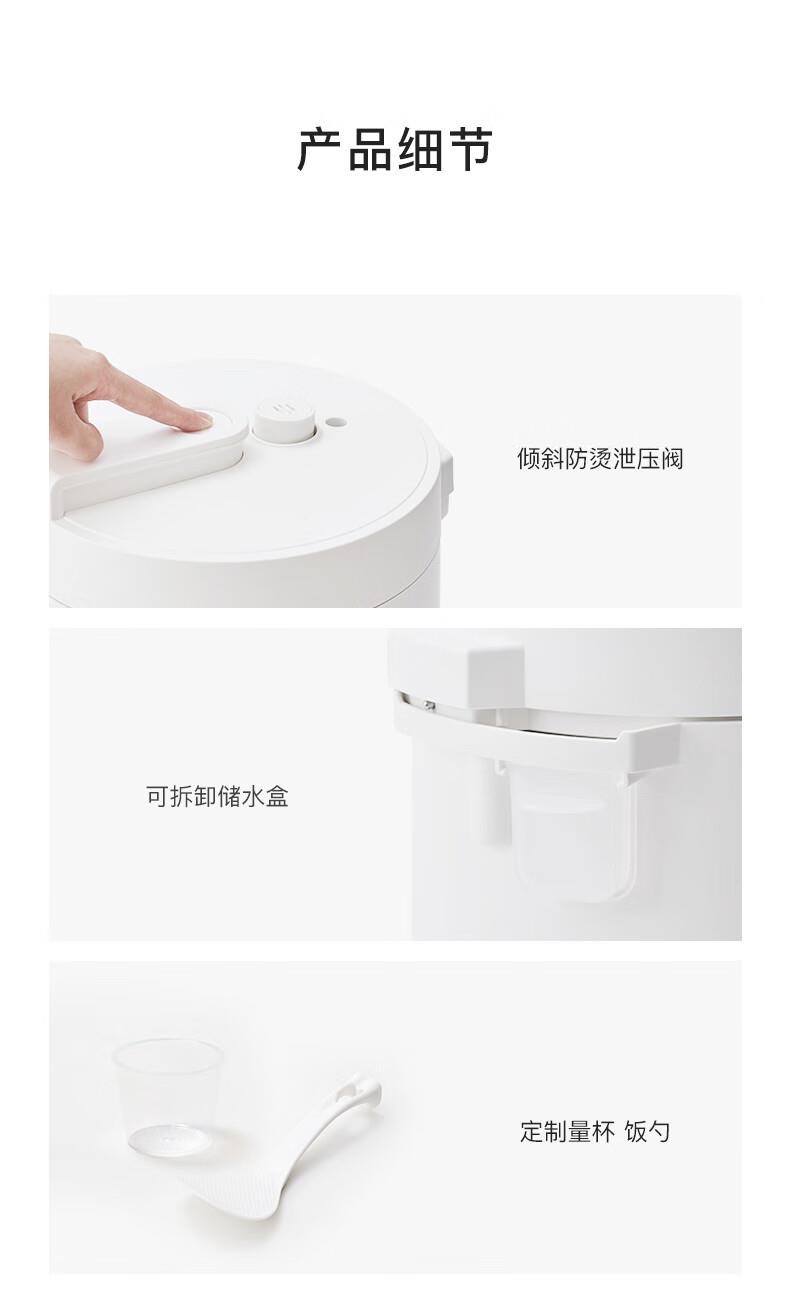 产品细节

倾斜防烫泄压阀

可拆卸储水盒

定制量杯 饭勺