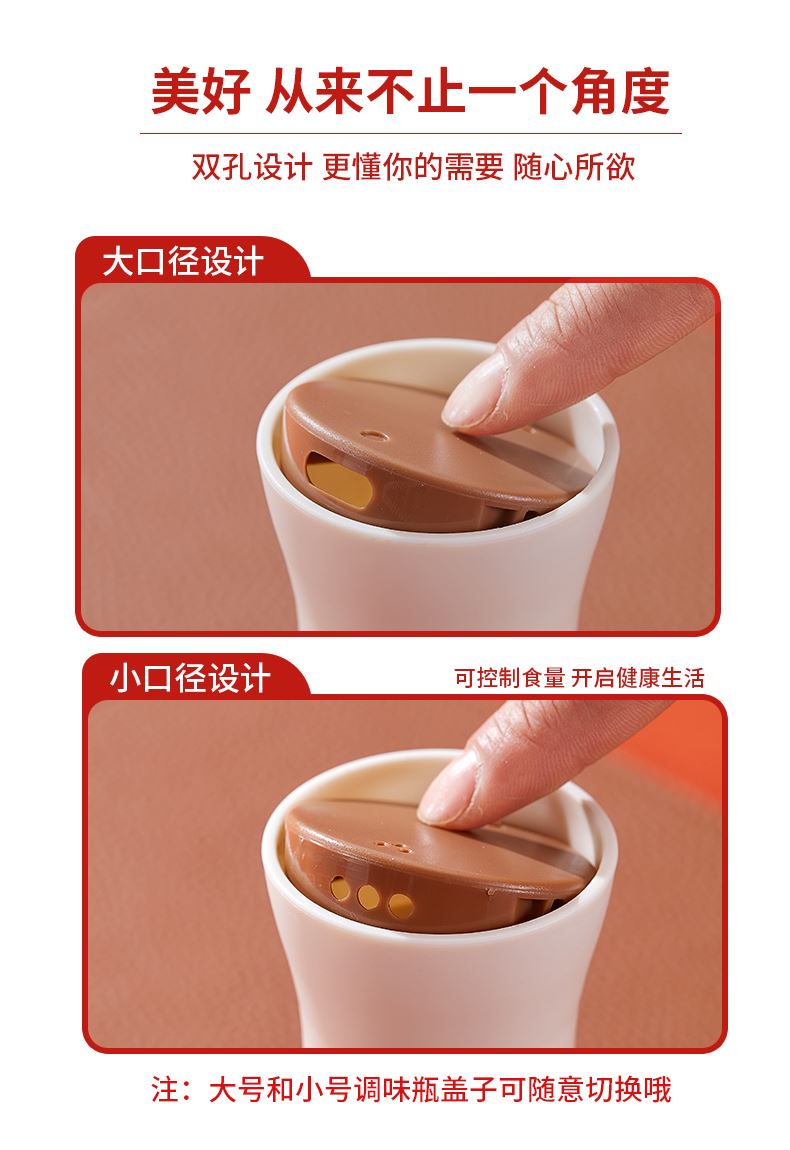 美好 从来不止一个角度

双孔设计 更懂你的需要 随心所欲

大口径设计

小口径设计

可控制食量 开启健康生活

注：大号和小号调味瓶盖子可随意切换哦