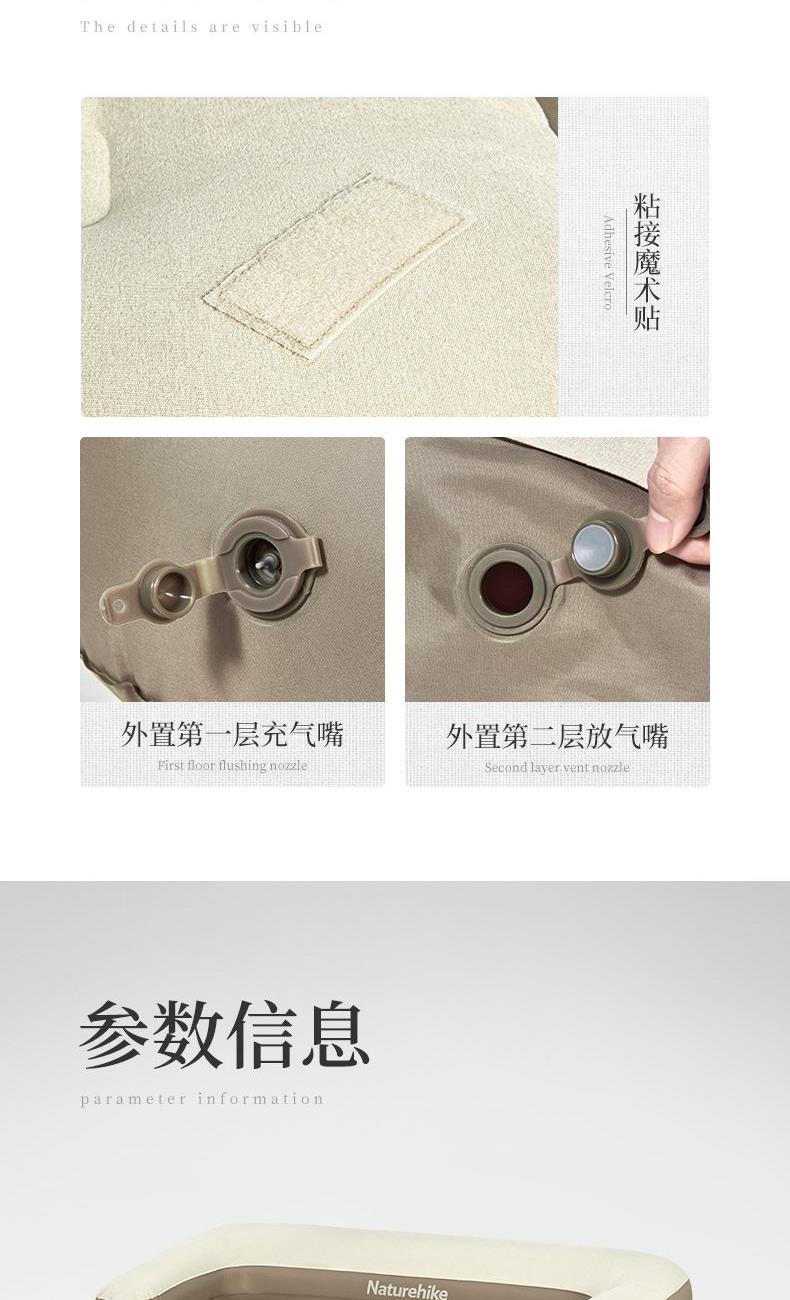 The details are visible

粘接魔术贴
Adhesive Velcro

外置第一层充气嘴
First floor flushing nozzle

外置第二层放气嘴
Second layer vent nozzle

参数信息
parameter information

Naturehike