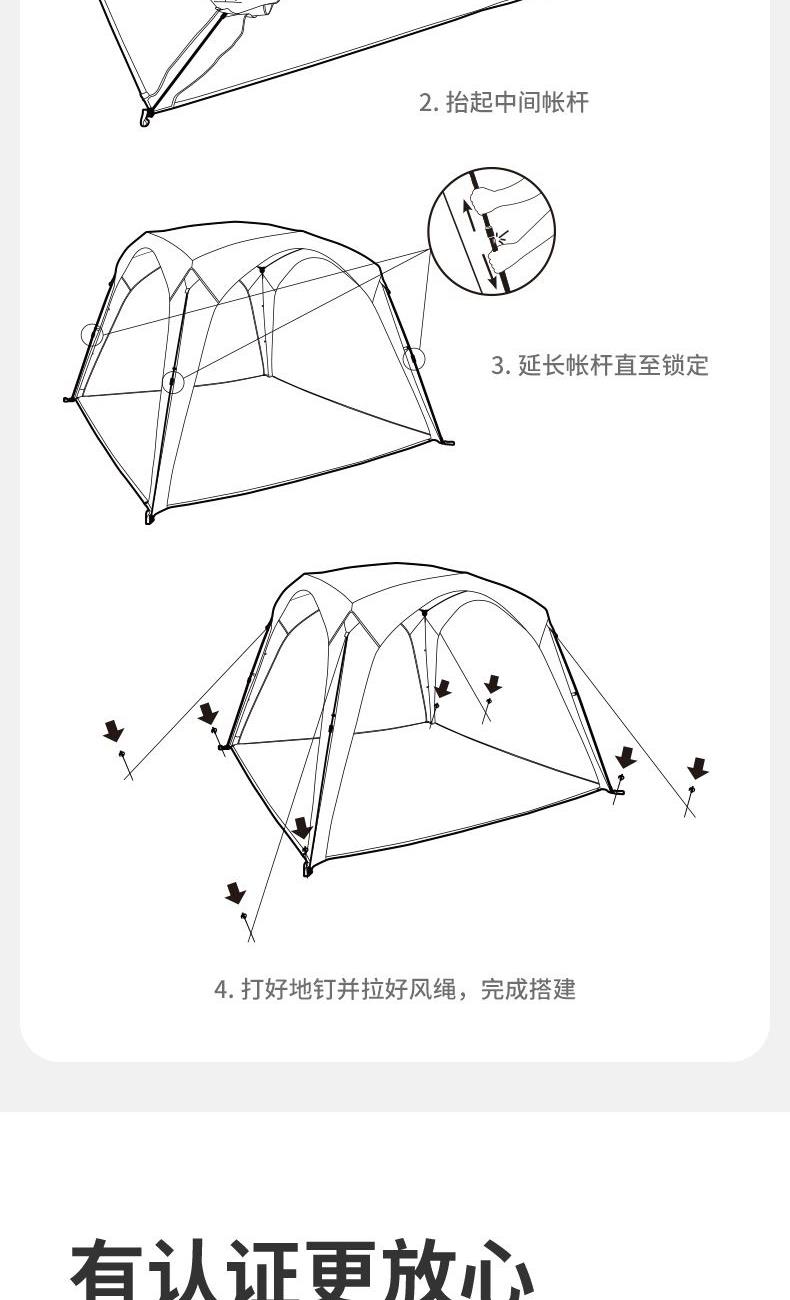 2. 抬起中间帐杆

3. 延长帐杆直至锁定

4. 打好地钉并拉好风绳，完成搭建

有认证更放心