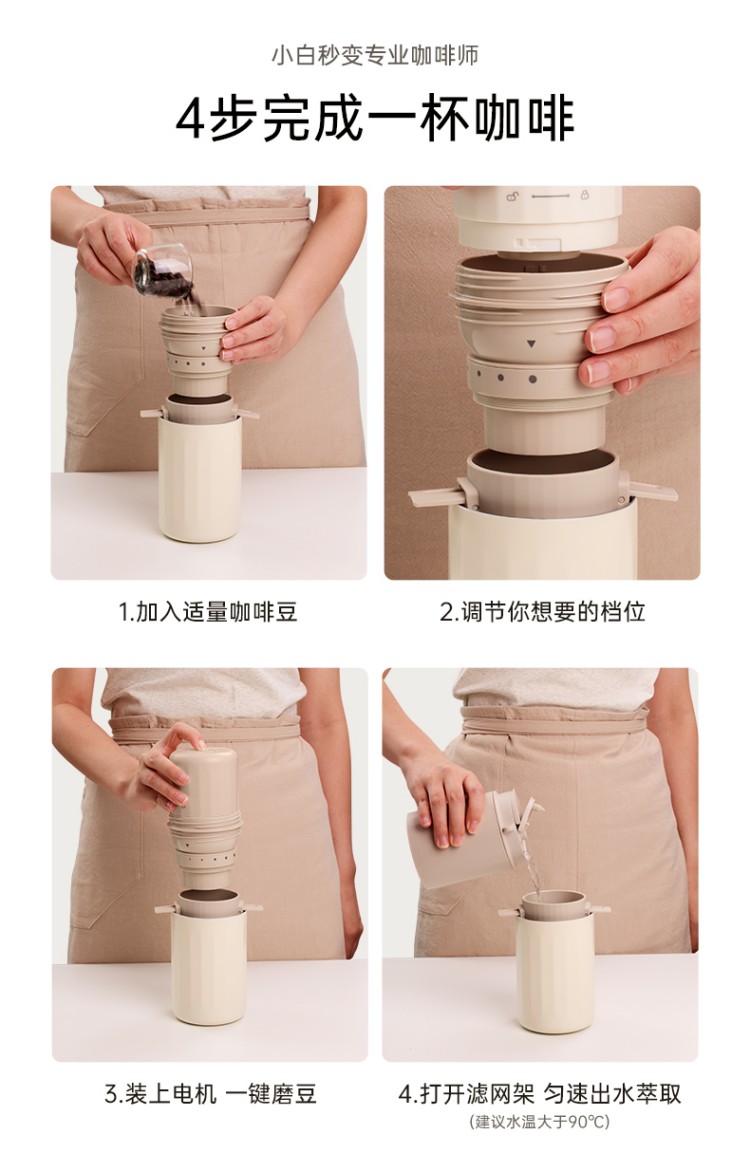 小白秒变专业咖啡师

4步完成一杯咖啡

1.加入适量咖啡豆

2.调节你想要的档位

3.装上电机 一键磨豆

4.打开滤网架 匀速出水萃取
(建议水温大于90℃)