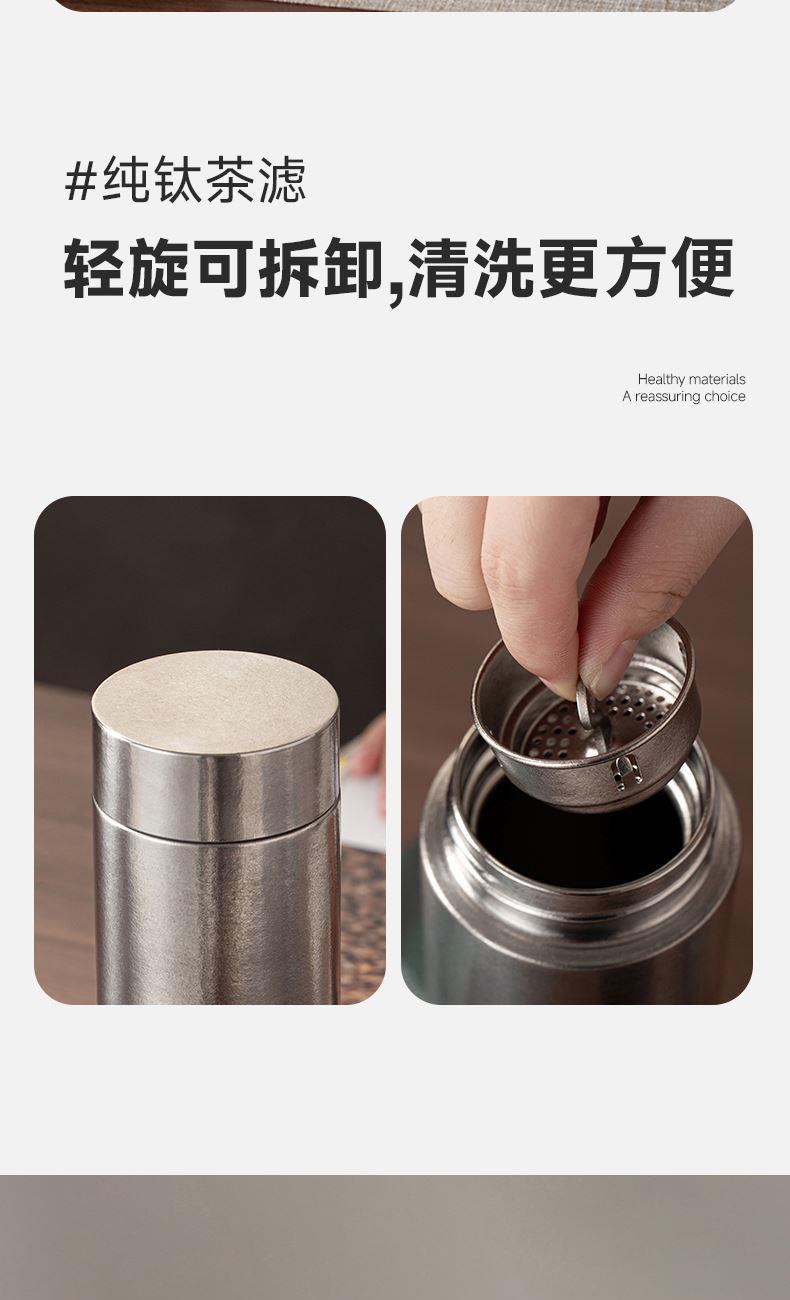 #纯钛茶滤

轻旋可拆卸,清洗更方便

Healthy materials
A reassuring choice