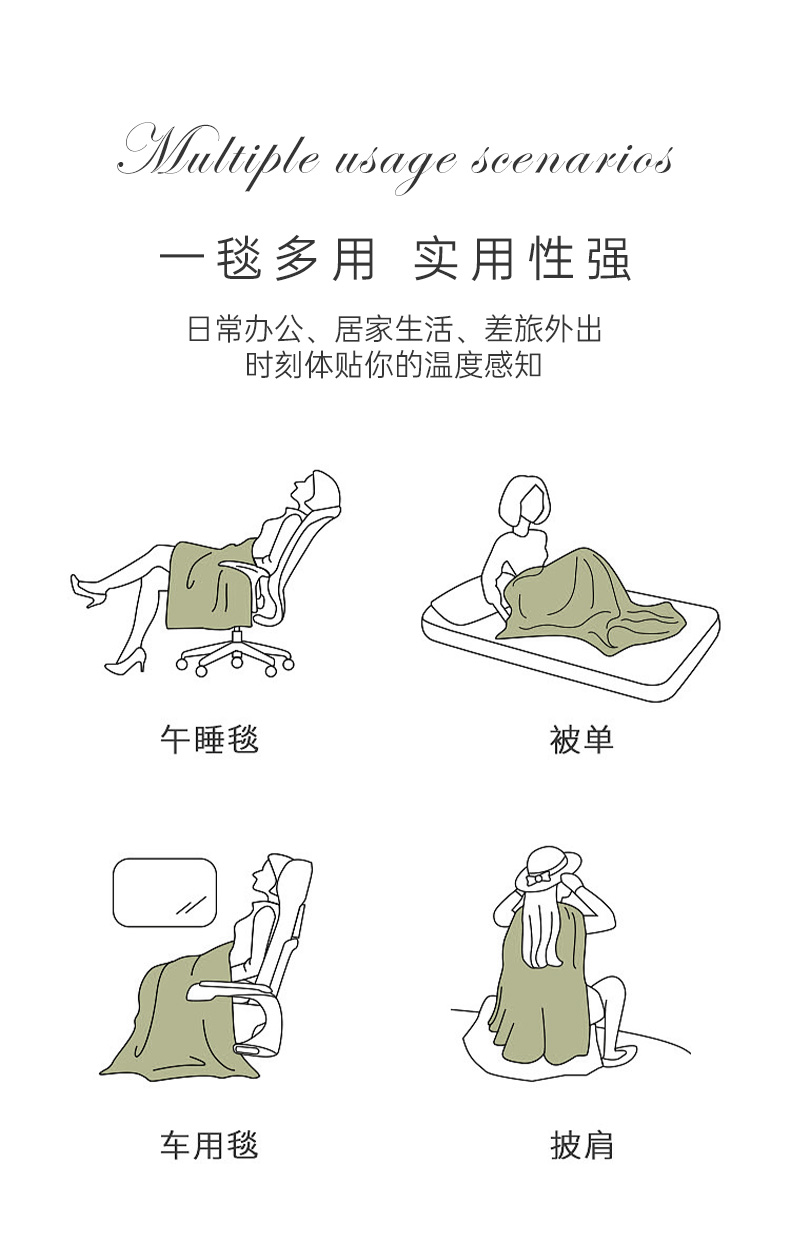 Multiple usage scenarios

一毯多用 实用性强

日常办公、居家生活、差旅外出
时刻体贴你的温度感知

午睡毯

被单

车用毯

披肩