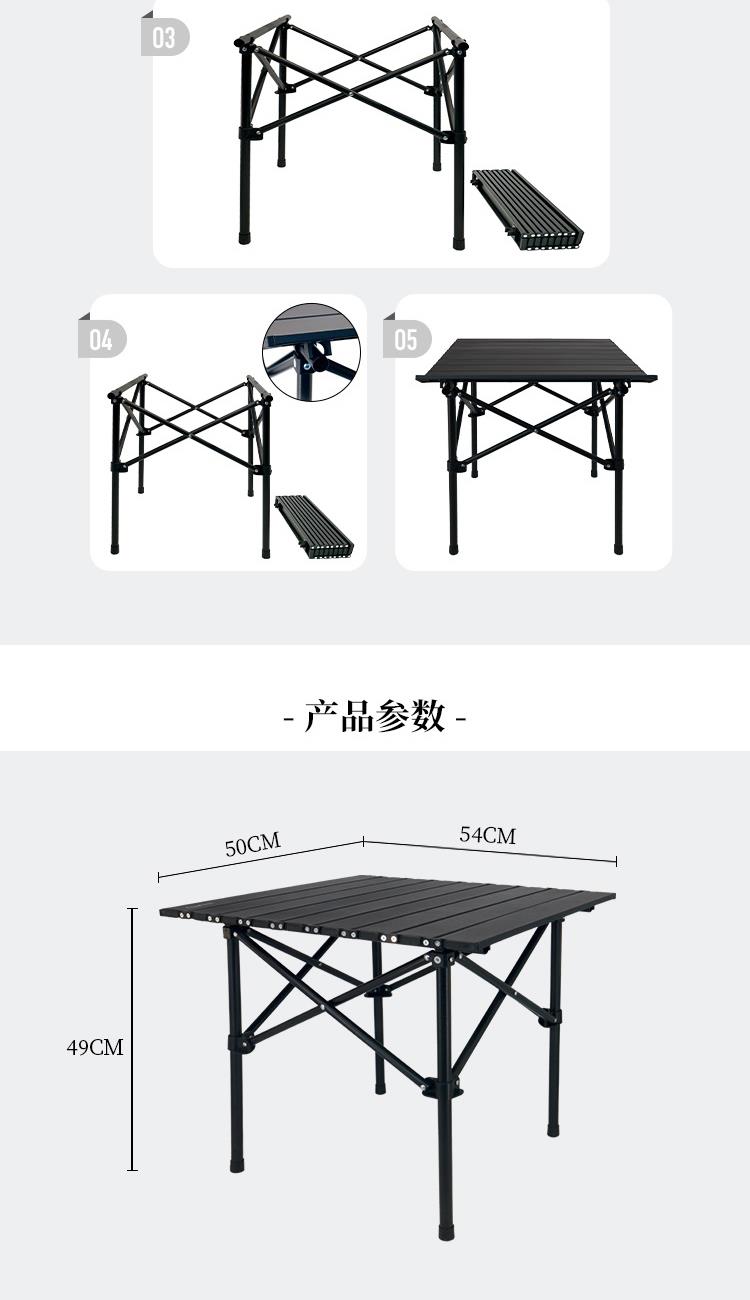 03

04

05

- 产品参数 -

50CM

54CM

49CM