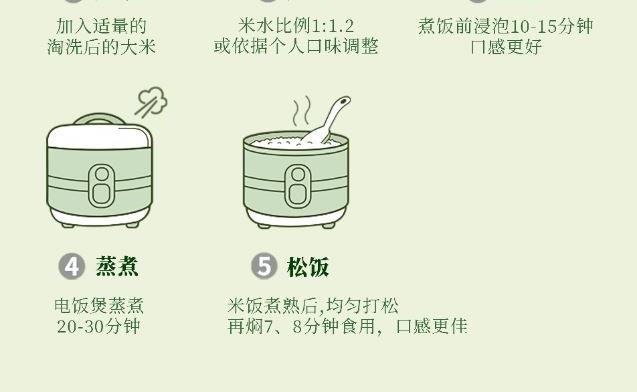 加入适量的
淘洗后的大米

米水比例1:1.2
或依据个人口味调整

煮饭前浸泡10-15分钟
口感更好

4 蒸煮

电饭煲蒸煮
20-30分钟

5 松饭

米饭煮熟后,均匀打松
再焖7、8分钟食用，口感更佳