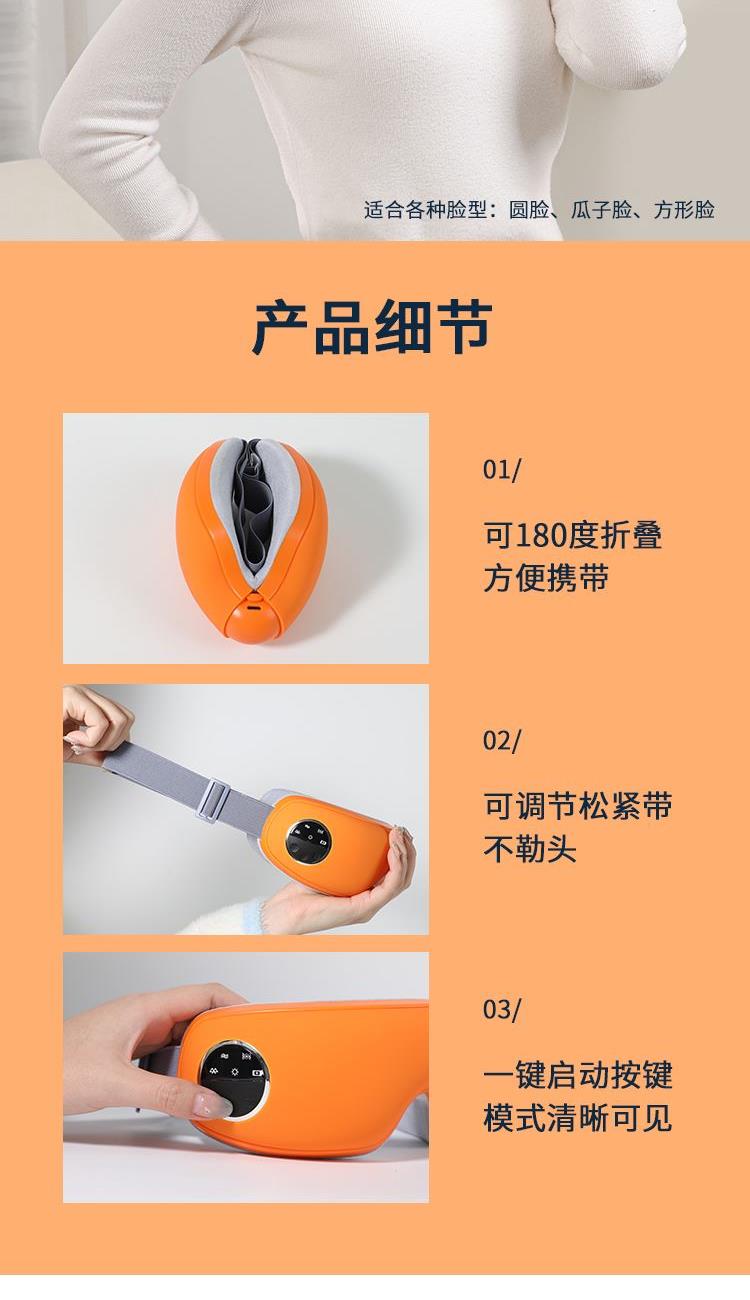 适合各种脸型：圆脸、瓜子脸、方形脸

产品细节

01/

可180度折叠
方便携带

02/

可调节松紧带
不勒头

03/

一键启动按键
模式清晰可见