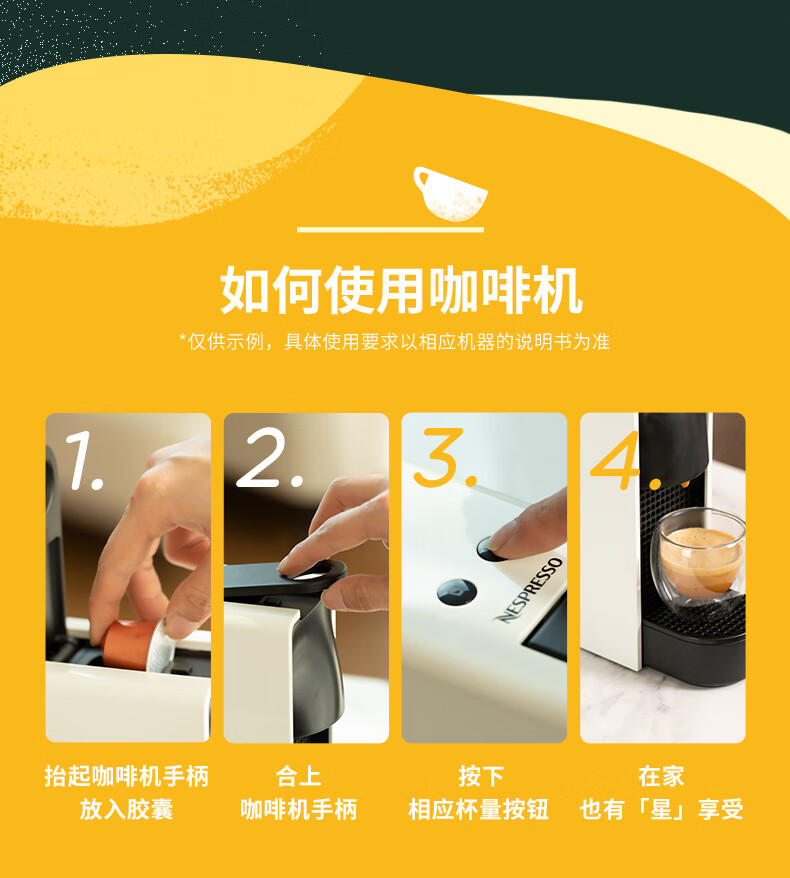 如何使用咖啡机

*仅供示例，具体使用要求以相应机器的说明书为准

1.

2.

3.

NESPRESSO

4.

抬起咖啡机手柄
放入胶囊

合上
咖啡机手柄

按下
相应杯量按钮

在家
也有「星」享受