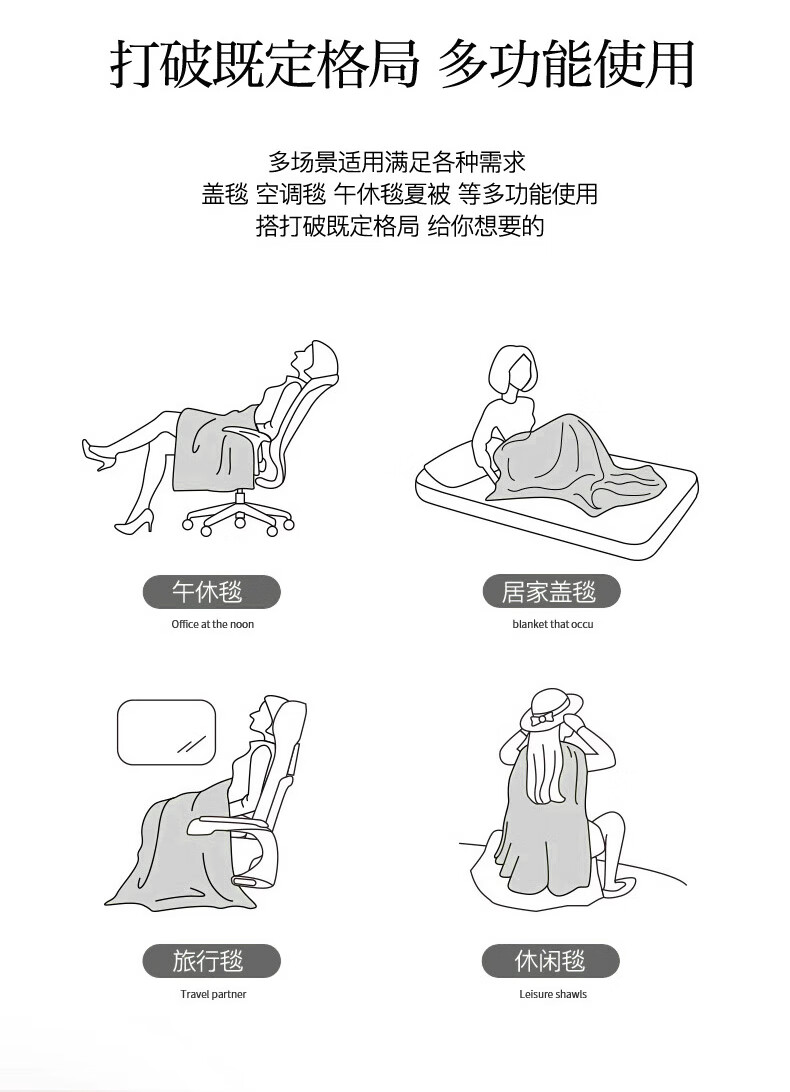 打破既定格局 多功能使用

多场景适用满足各种需求
盖毯 空调毯 午休毯夏被 等多功能使用
搭打破既定格局 给你想要的

午休毯
Office at the noon

居家盖毯
blanket that occu

旅行毯
Travel partner

休闲毯
Leisure shawls