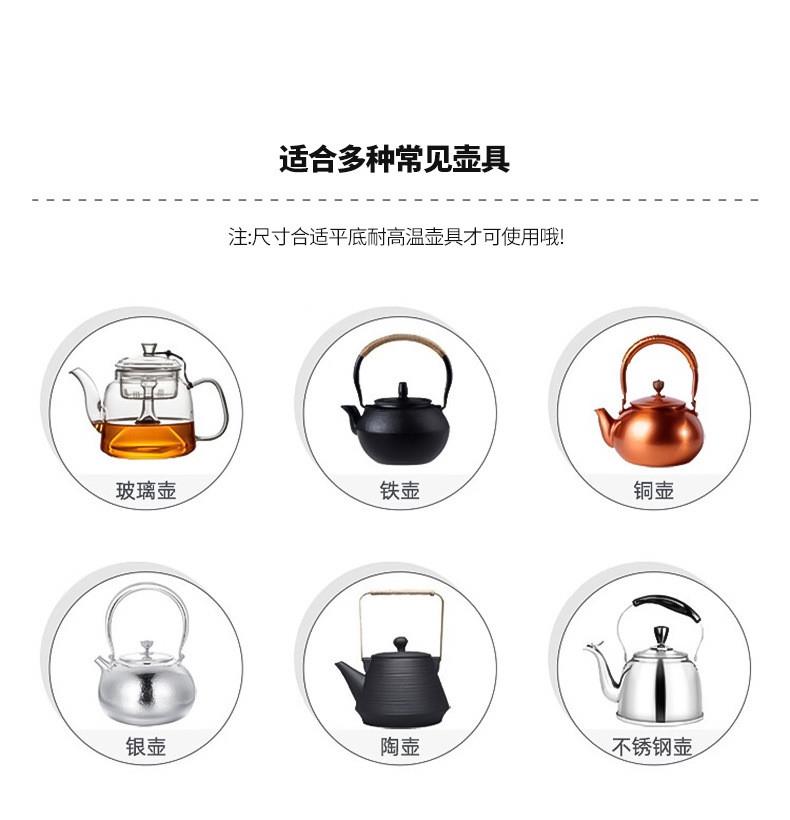 适合多种常见壶具

注:尺寸合适平底耐高温壶具才可使用哦!

玻璃壶

铁壶

铜壶

银壶

陶壶

不锈钢壶