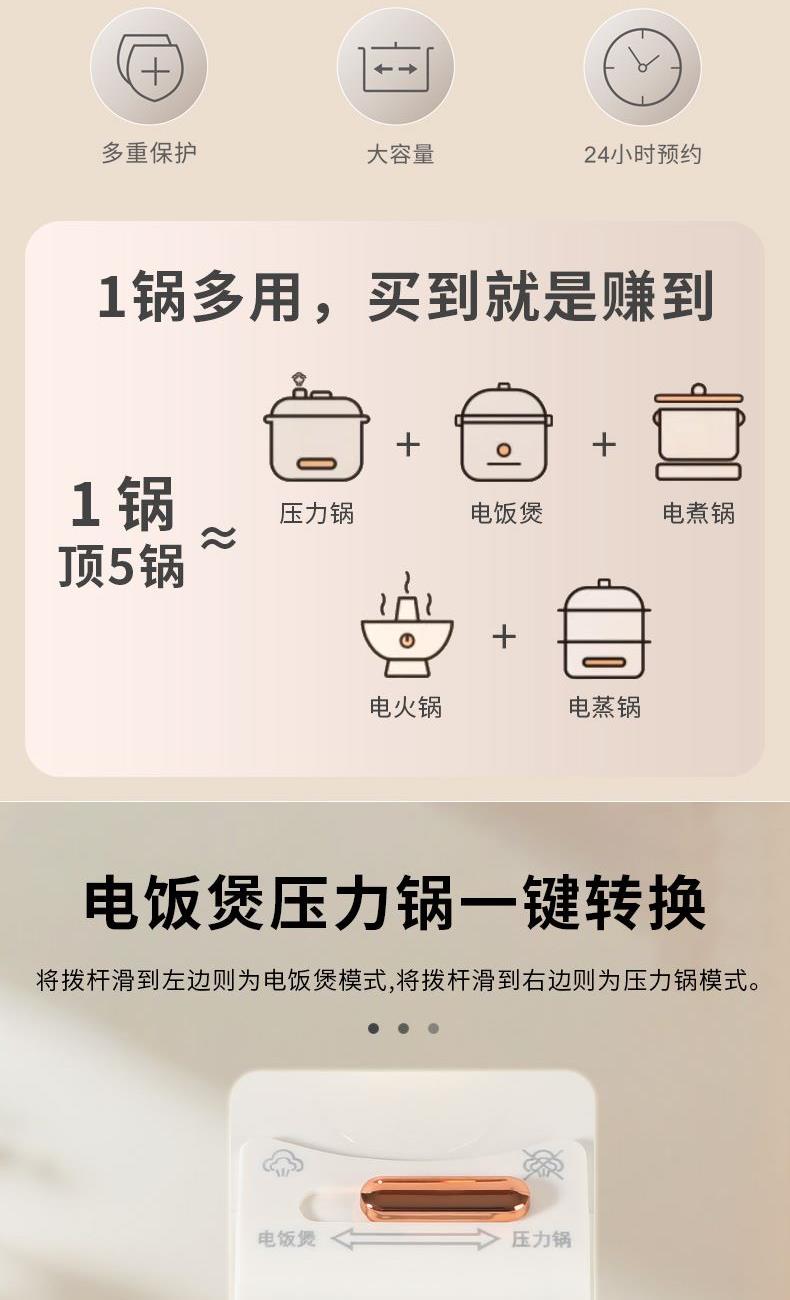 多重保护

大容量

24小时预约

1锅多用，买到就是赚到

1 锅
顶5锅 ≈

压力锅 + 电饭煲 + 电煮锅

电火锅 + 电蒸锅

电饭煲压力锅一键转换

将拨杆滑到左边则为电饭煲模式,将拨杆滑到右边则为压力锅模式。

电饭煲 压力锅