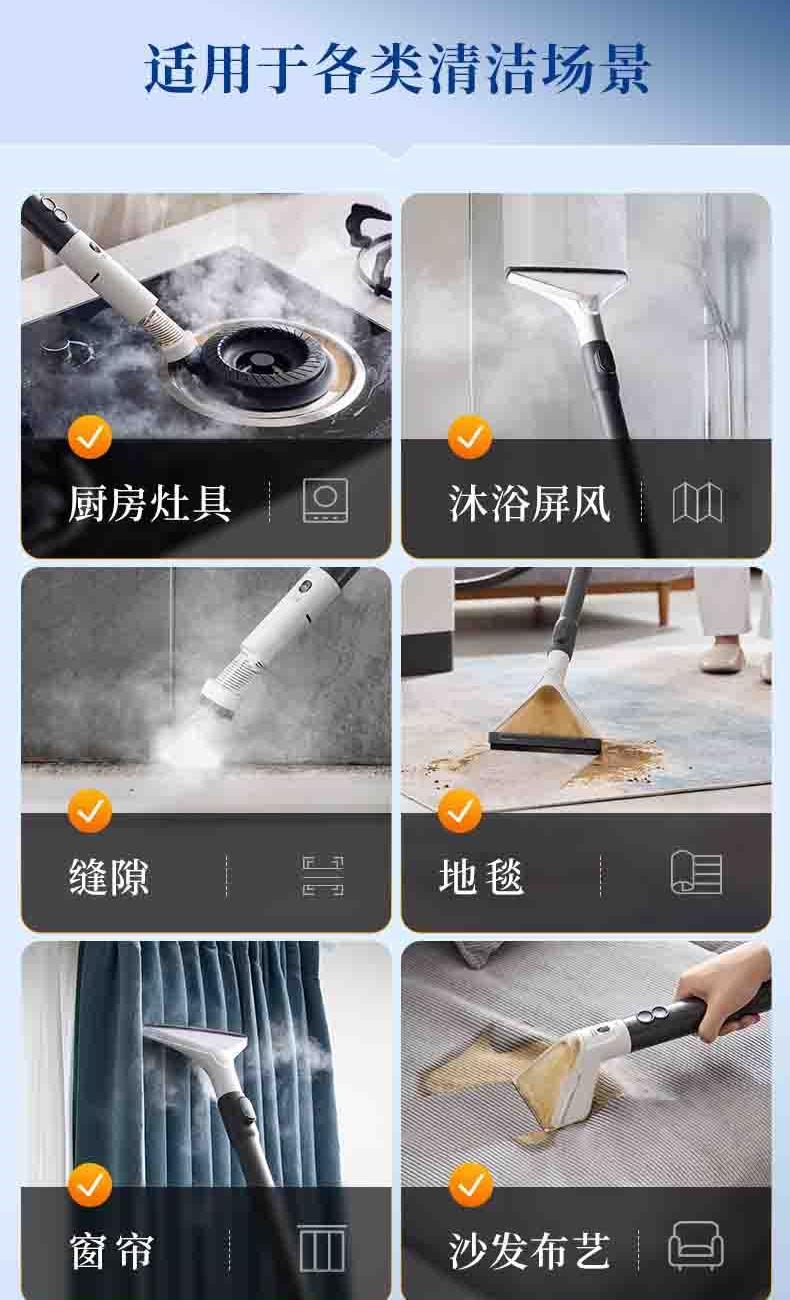 适用于各类清洁场景

厨房灶具

沐浴屏风

缝隙

地毯

窗帘

沙发布艺