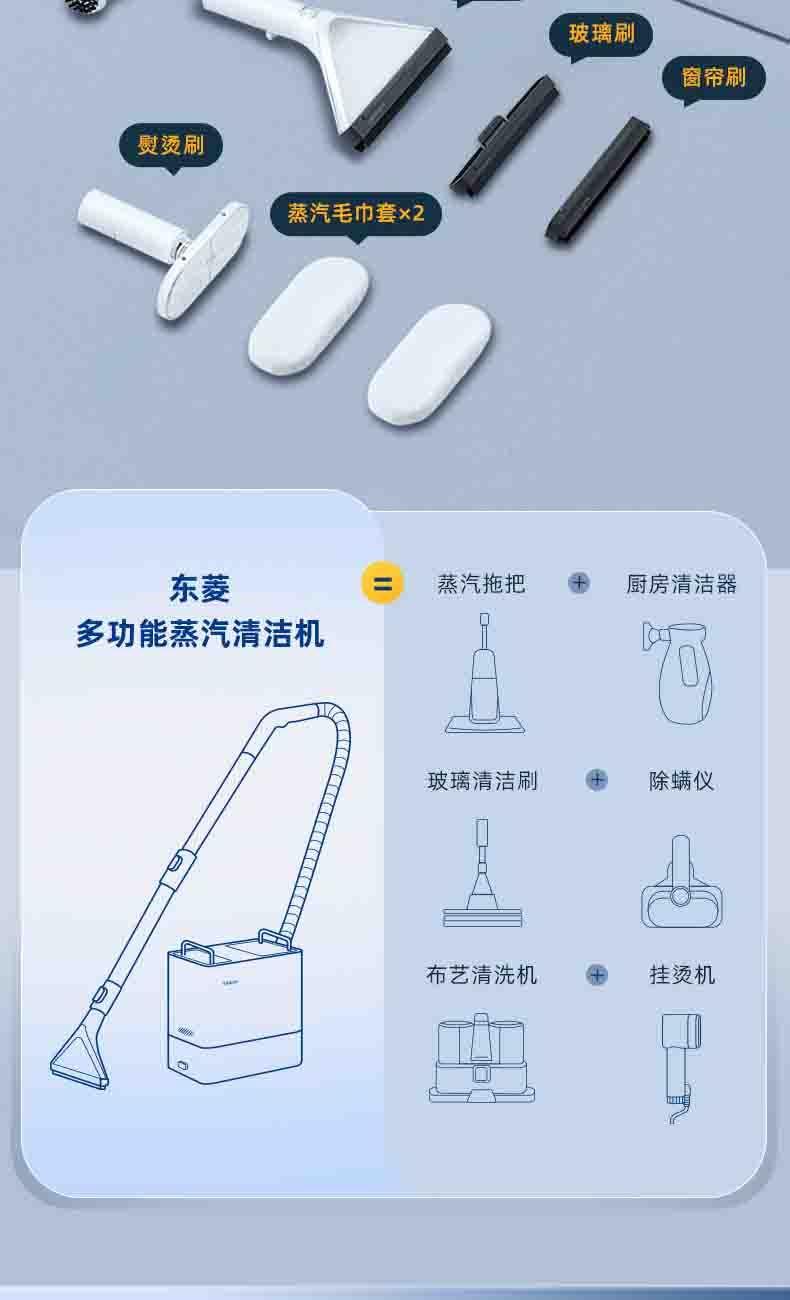 玻璃刷

窗帘刷

熨烫刷

蒸汽毛巾套×2

东菱
多功能蒸汽清洁机

=

蒸汽拖把 + 厨房清洁器

玻璃清洁刷 + 除螨仪

布艺清洗机 + 挂烫机