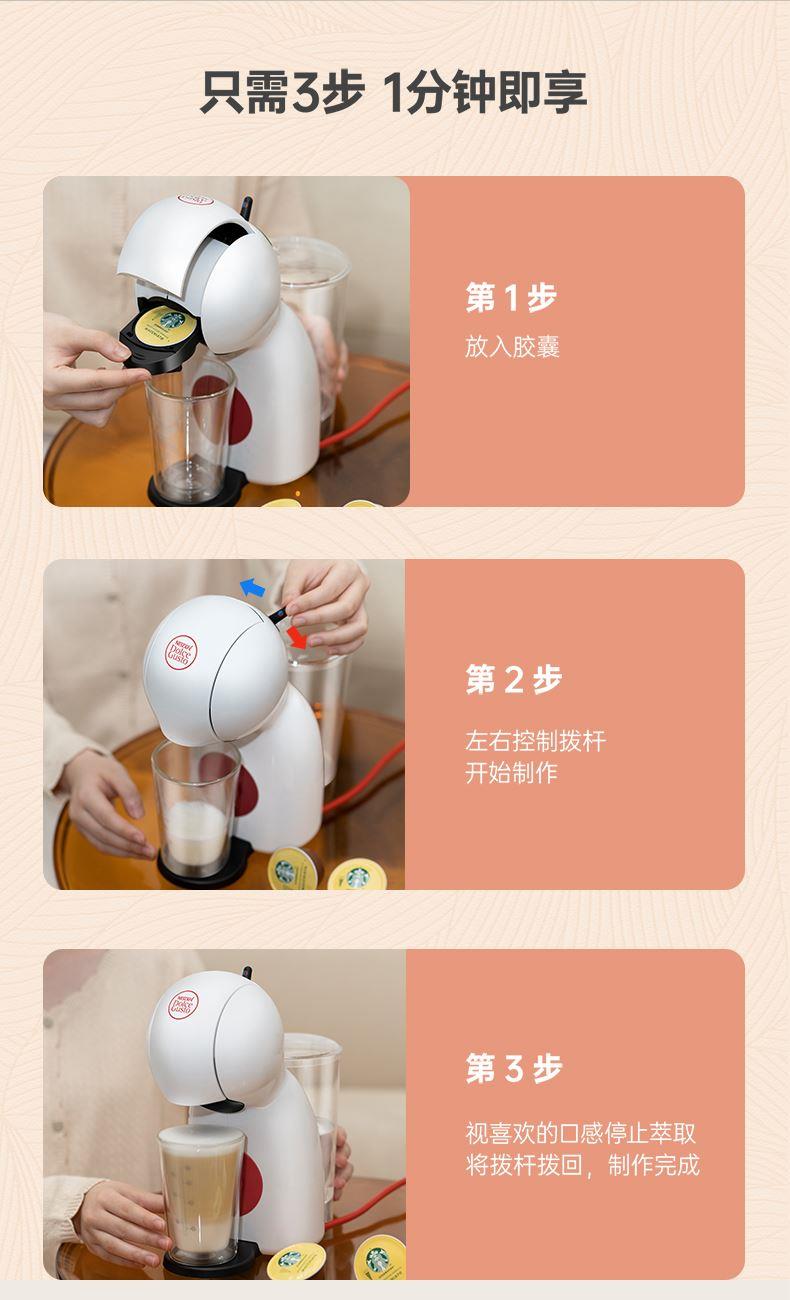 只需3步 1分钟即享

第 1 步
放入胶囊

NESCAFÉ Dolce Gusto

第 2 步
左右控制拨杆
开始制作

NESCAFÉ Dolce Gusto

第 3 步
视喜欢的口感停止萃取
将拨杆拨回，制作完成