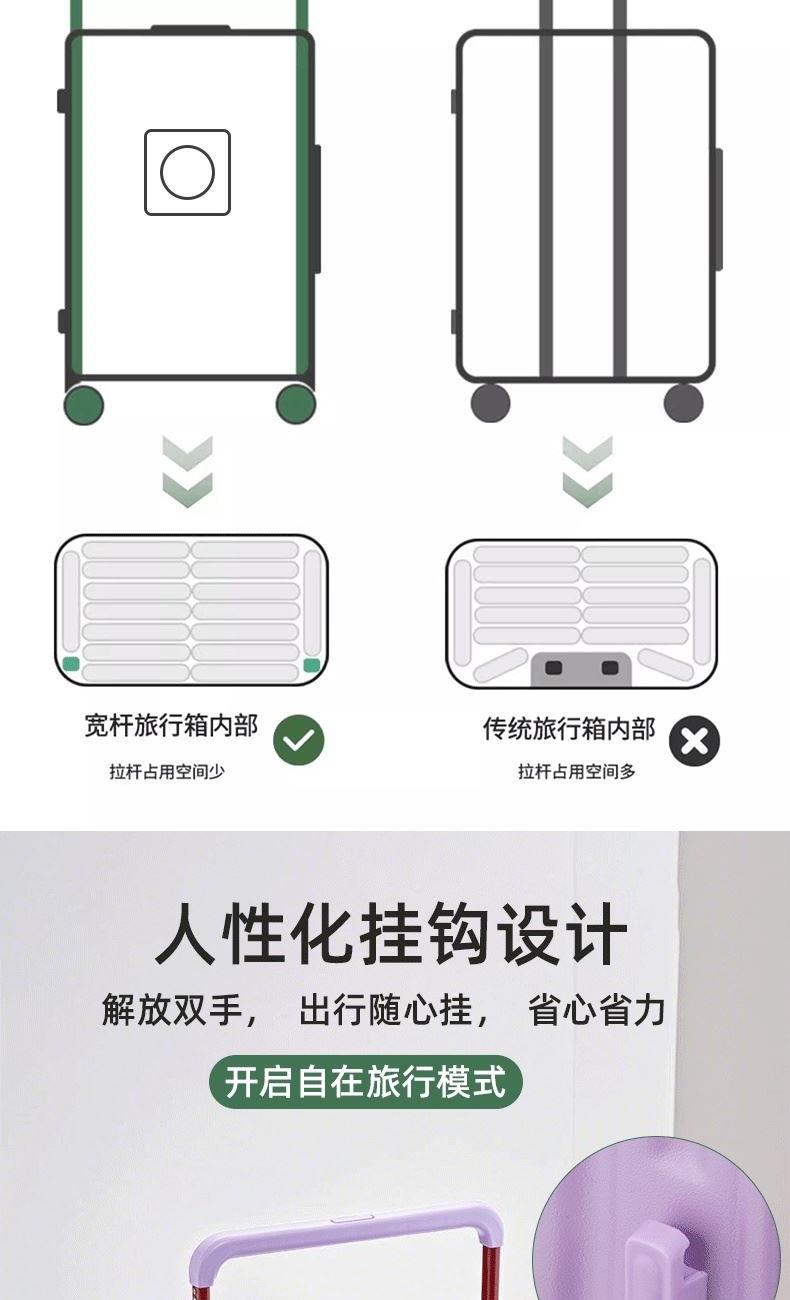 宽杆旅行箱内部

拉杆占用空间少

传统旅行箱内部

拉杆占用空间多

人性化挂钩设计

解放双手， 出行随心挂， 省心省力

开启自在旅行模式