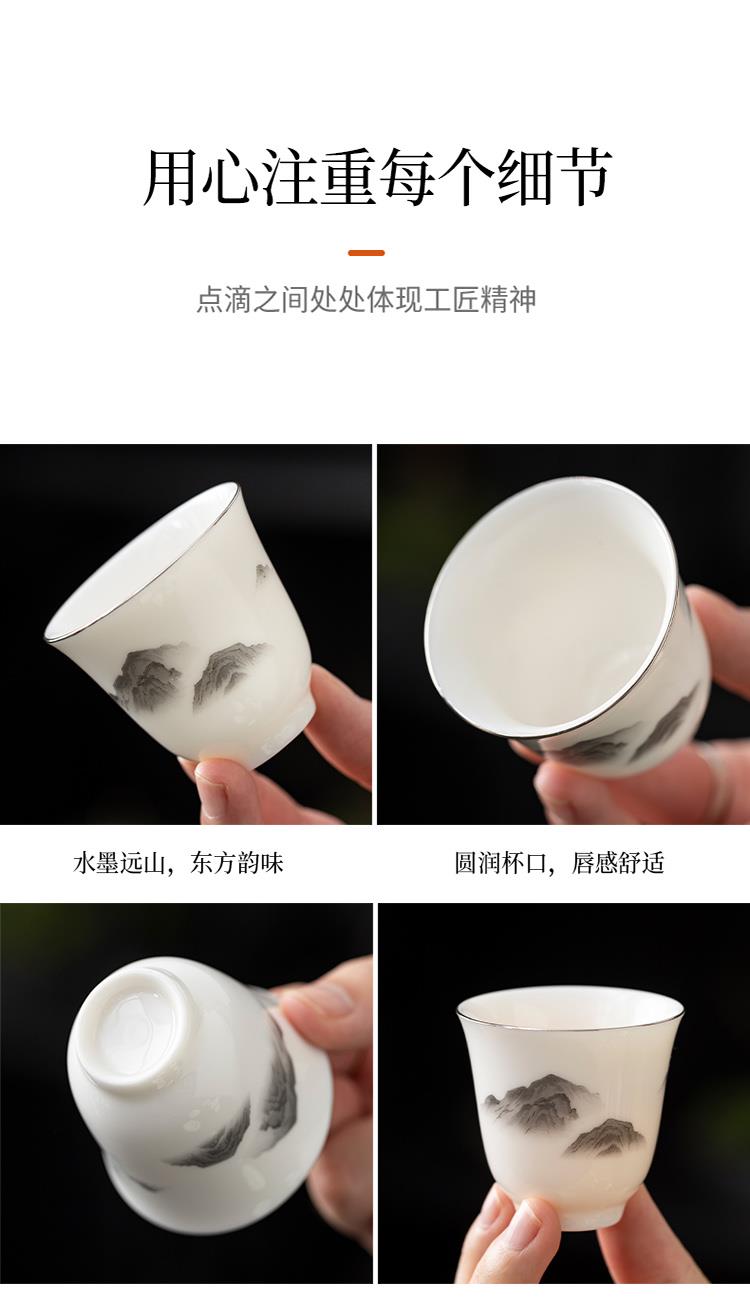 用心注重每个细节

点滴之间处处体现工匠精神

水墨远山，东方韵味

圆润杯口，唇感舒适