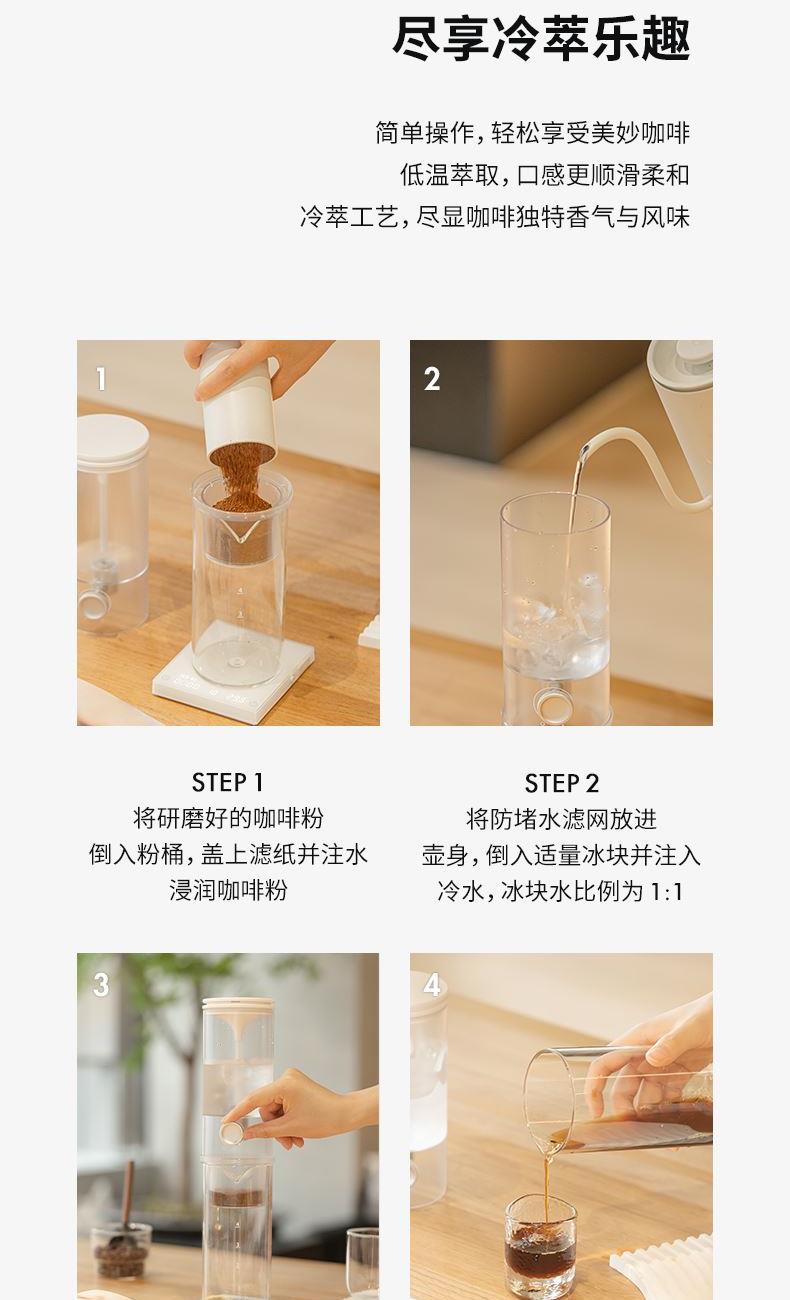 尽享冷萃乐趣

简单操作，轻松享受美妙咖啡
低温萃取，口感更顺滑柔和
冷萃工艺，尽显咖啡独特香气与风味

1

2

STEP 1
将研磨好的咖啡粉
倒入粉桶，盖上滤纸并注水
浸润咖啡粉

STEP 2
将防堵水滤网放进
壶身，倒入适量冰块并注入
冷水，冰块水比例为 1:1

3

4