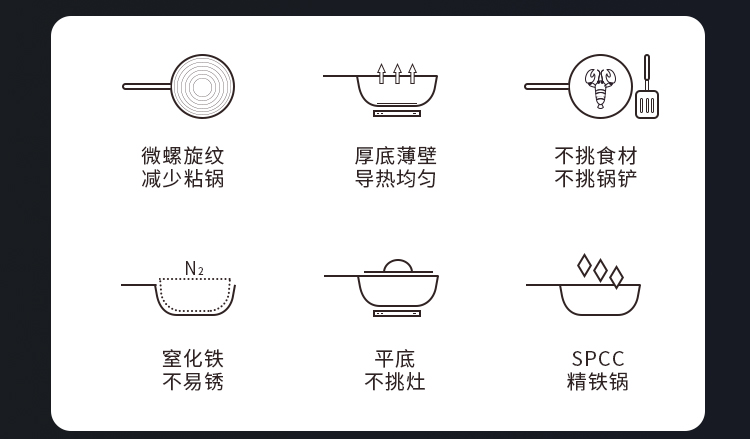 微螺旋纹
减少粘锅

厚底薄壁
导热均匀

不挑食材
不挑锅铲

$N_2$

窒化铁
不易锈

平底
不挑灶

SPCC
精铁锅