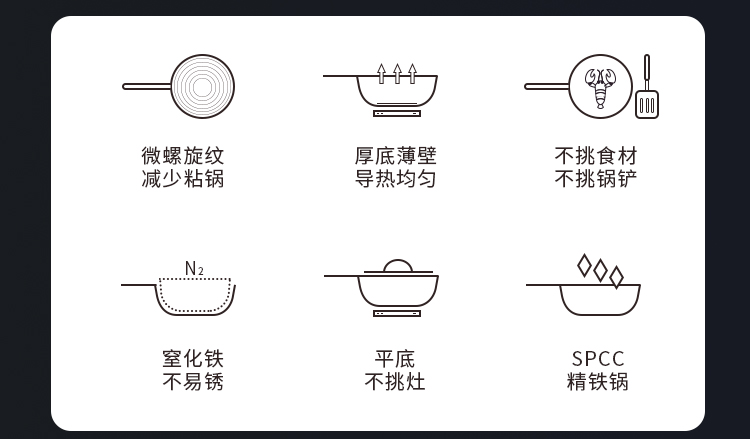 微螺旋纹
减少粘锅

厚底薄壁
导热均匀

不挑食材
不挑锅铲

$N_2$

窒化铁
不易锈

平底
不挑灶

SPCC
精铁锅