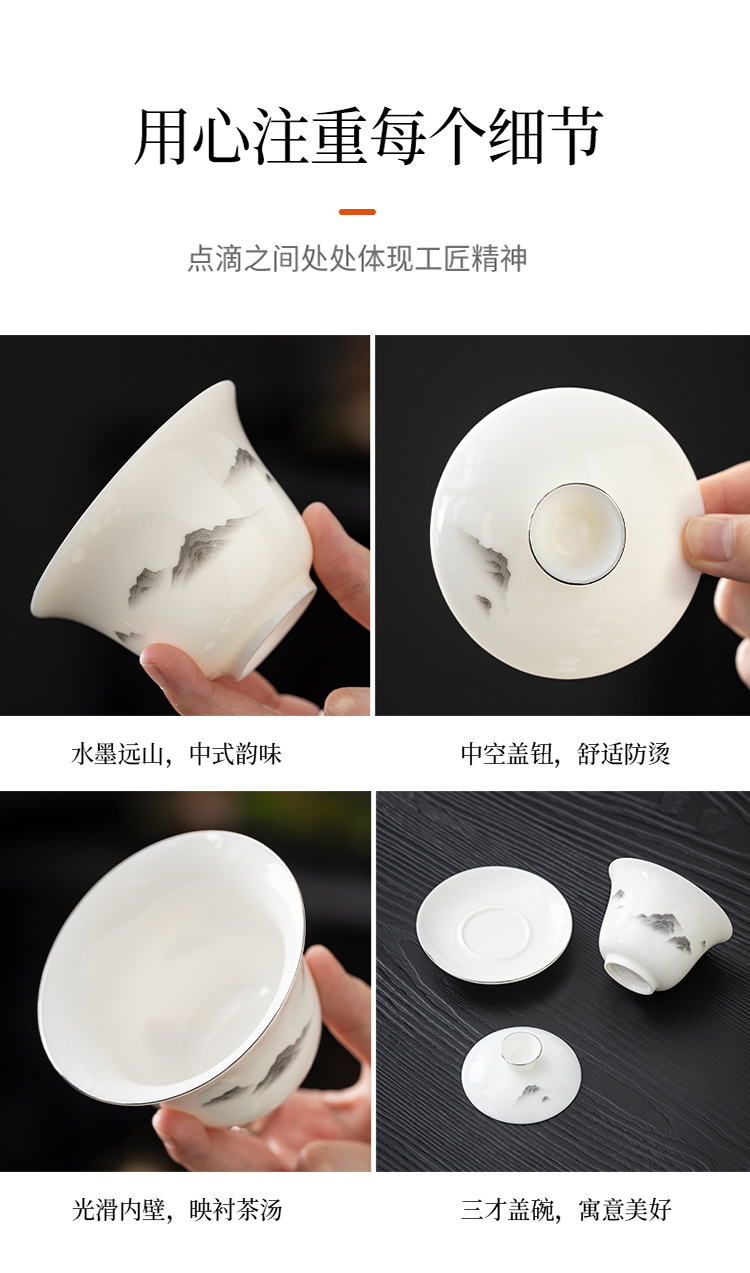 用心注重每个细节

点滴之间处处体现工匠精神

水墨远山，中式韵味

中空盖钮，舒适防烫

光滑内壁，映衬茶汤

三才盖碗，寓意美好