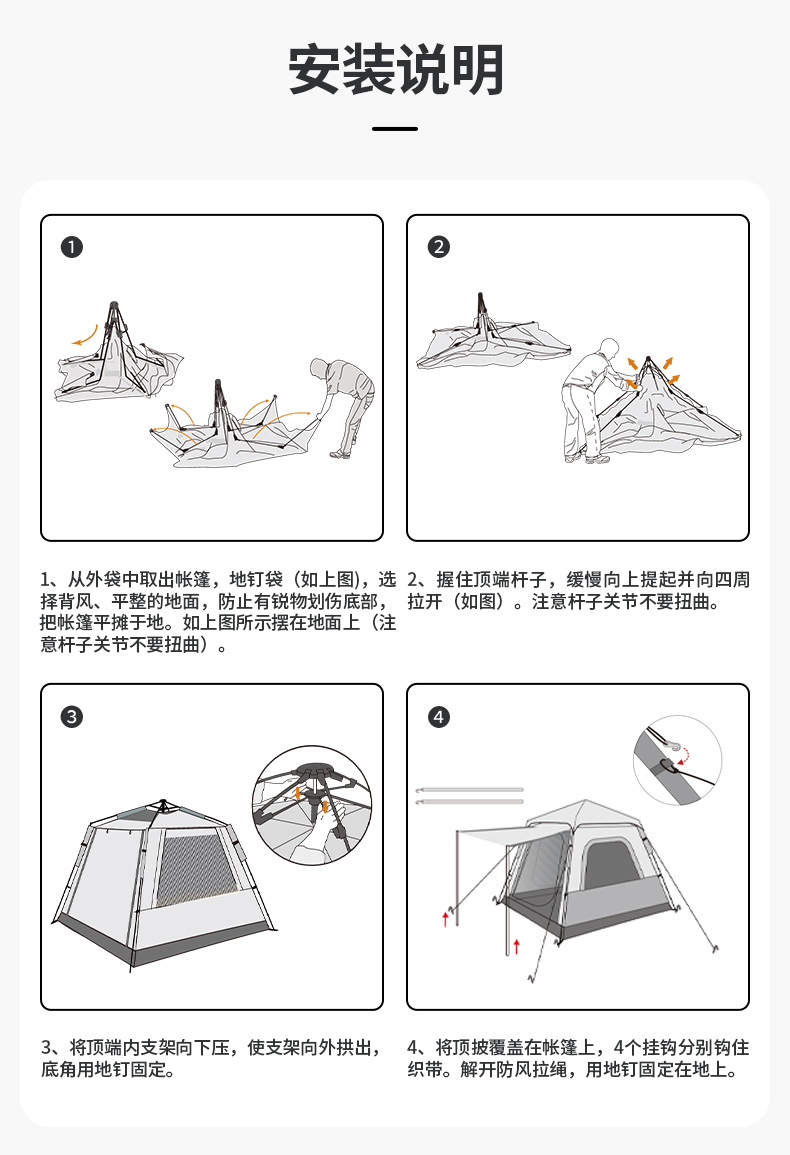 安装说明

1

2

1、从外袋中取出帐篷，地钉袋（如上图），选择背风、平整的地面，防止有锐物划伤底部，把帐篷平摊于地。如上图所示摆在地面上（注意杆子关节不要扭曲）。

2、握住顶端杆子，缓慢向上提起并向四周拉开（如图）。注意杆子关节不要扭曲。

3

4

3、将顶端内支架向下压，使支架向外拱出，底角用地钉固定。

4、将顶披覆盖在帐篷上，4个挂钩分别钩住织带。解开防风拉绳，用地钉固定在地上。