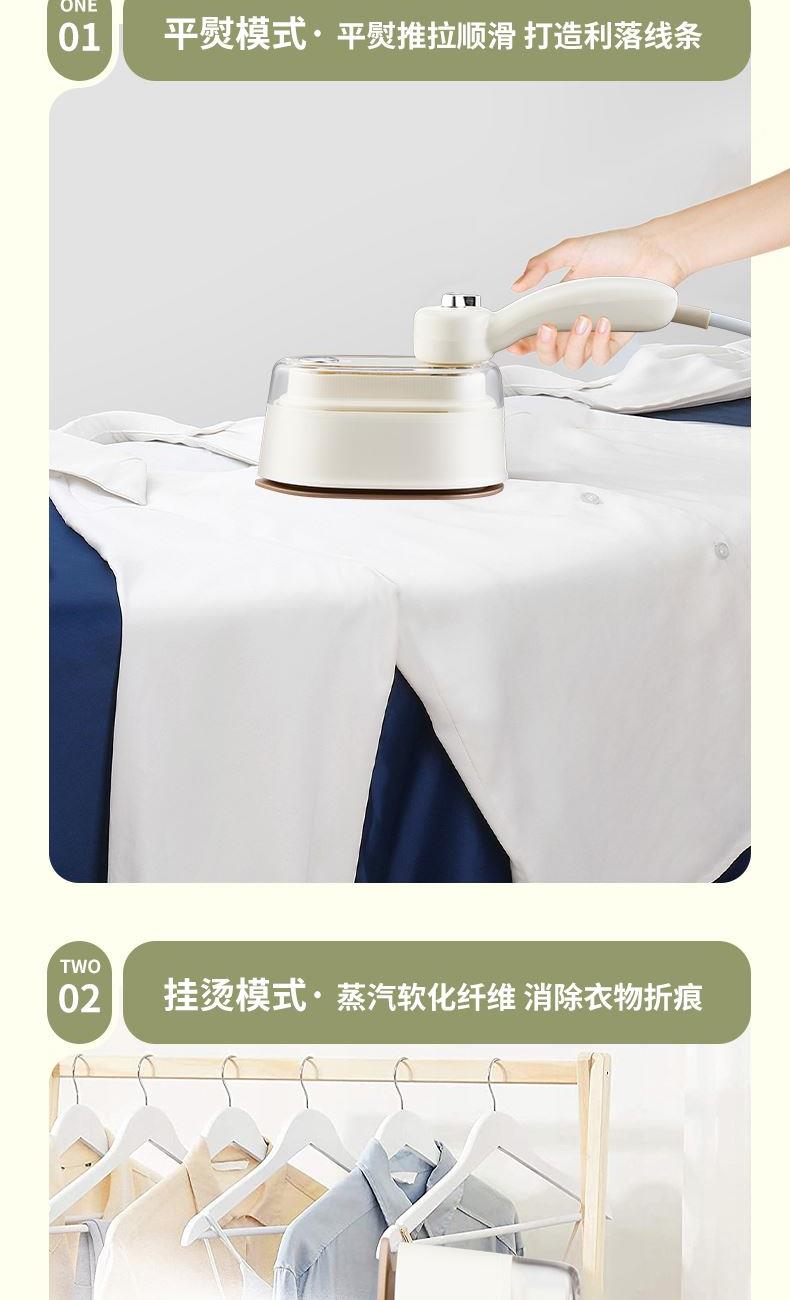 ONE
01

平熨模式· 平熨推拉顺滑 打造利落线条

TWO
02

挂烫模式· 蒸汽软化纤维 消除衣物折痕