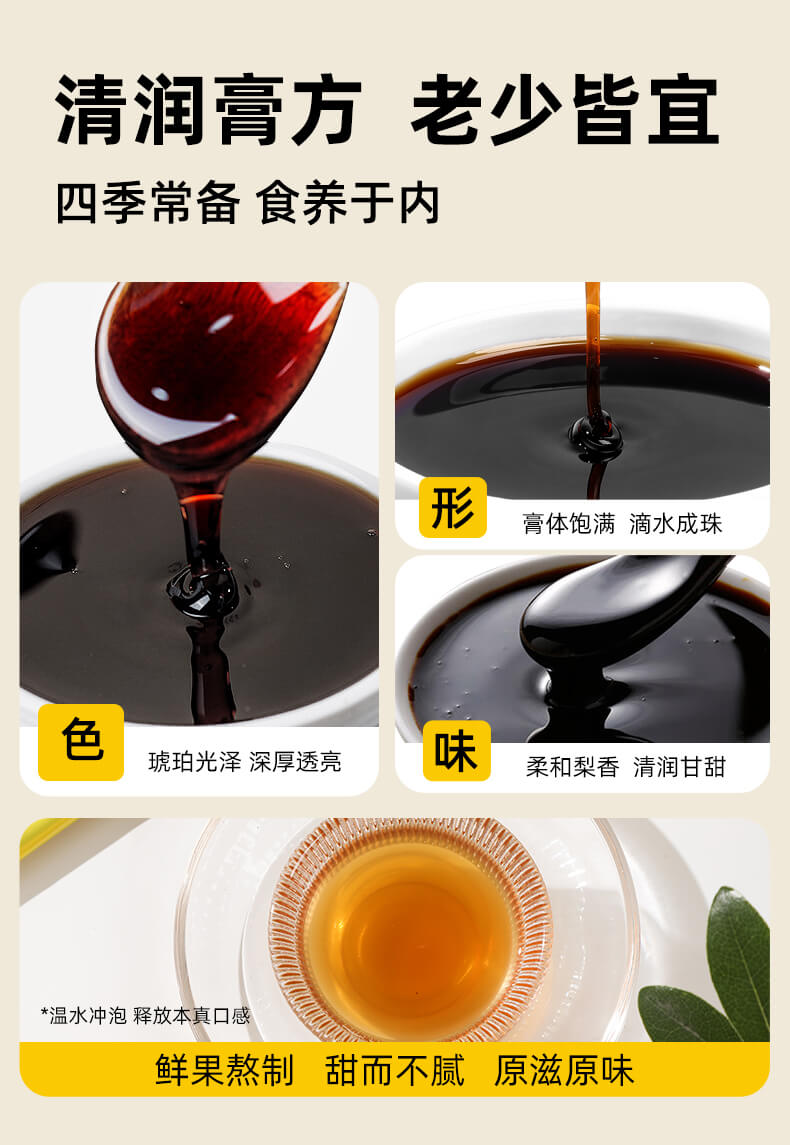 清润膏方 老少皆宜

四季常备 食养于内

色 琥珀光泽 深厚透亮

形 膏体饱满 滴水成珠

味 柔和梨香 清润甘甜

*温水冲泡 释放本真口感

鲜果熬制 甜而不腻 原滋原味