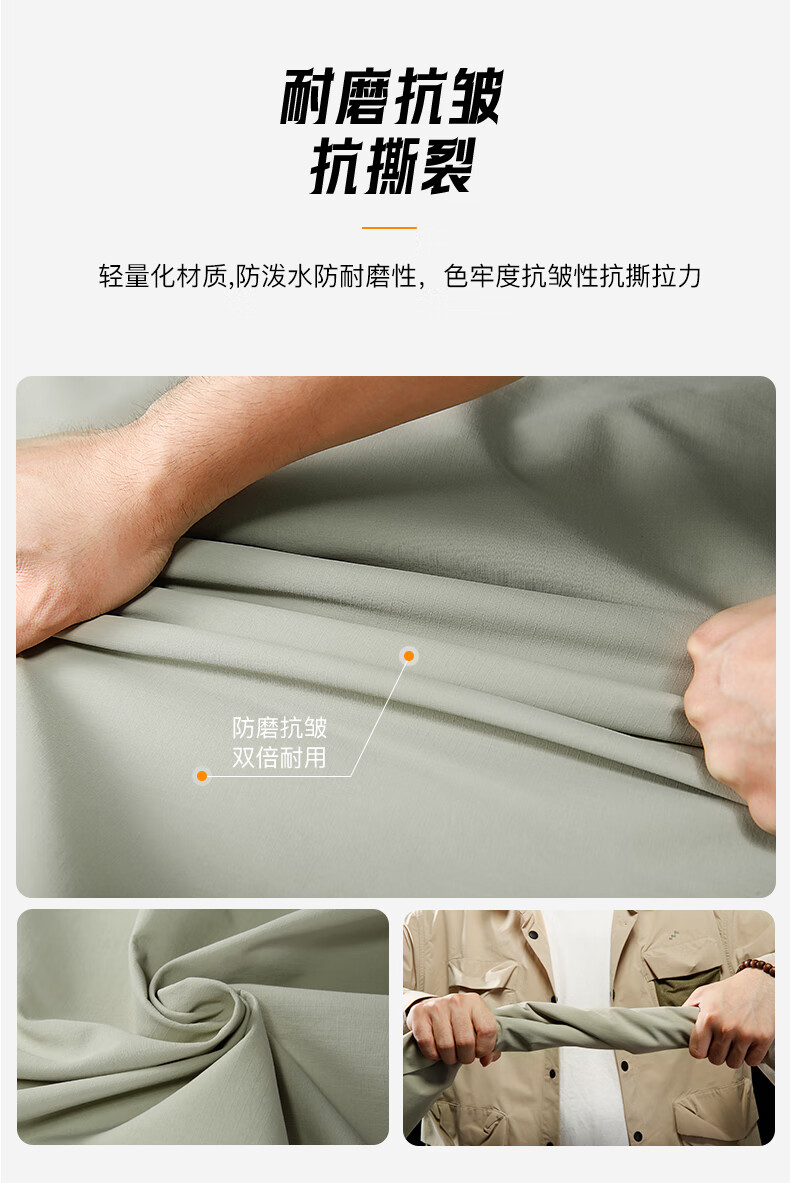 耐磨抗皱
抗撕裂

轻量化材质,防泼水防耐磨性，色牢度抗皱性抗撕拉力

防磨抗皱
双倍耐用