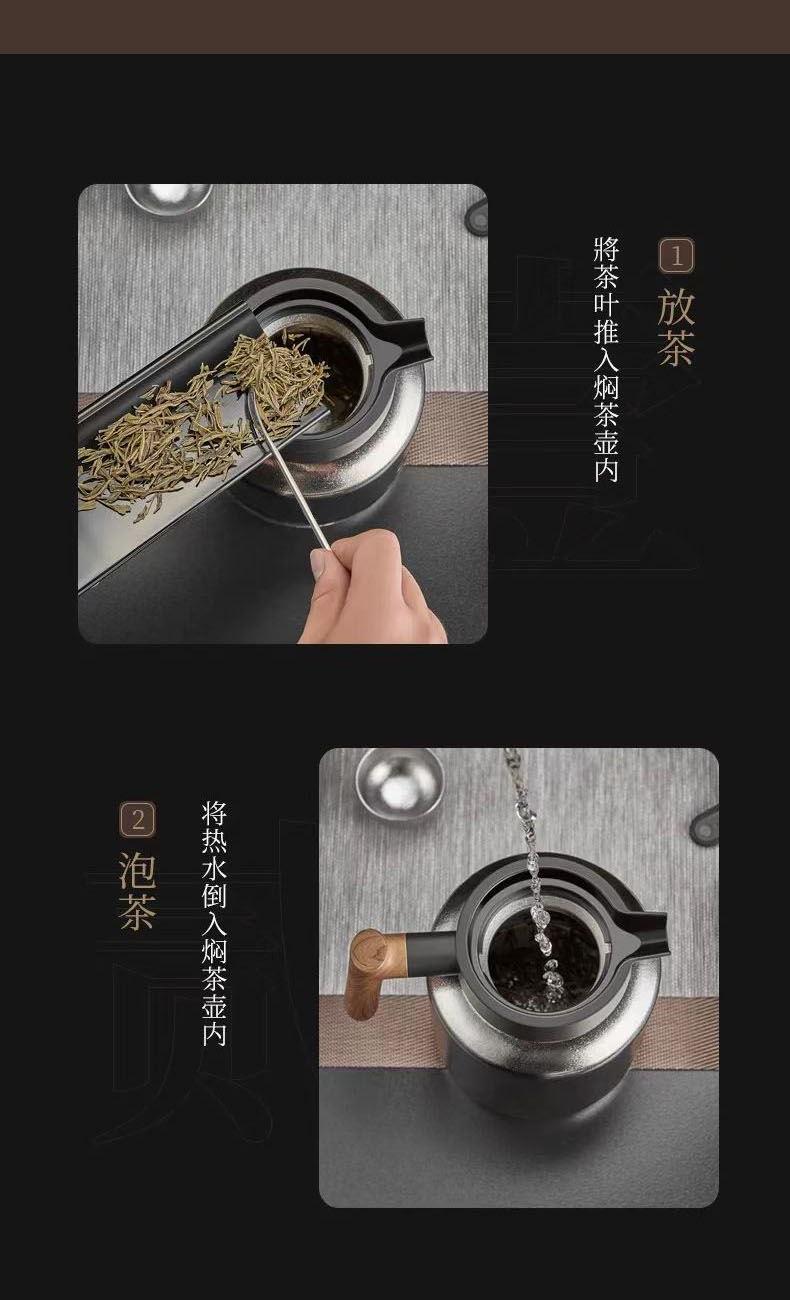 1
放茶

將茶叶推入焖茶壶内

2
泡茶

将热水倒入焖茶壶内