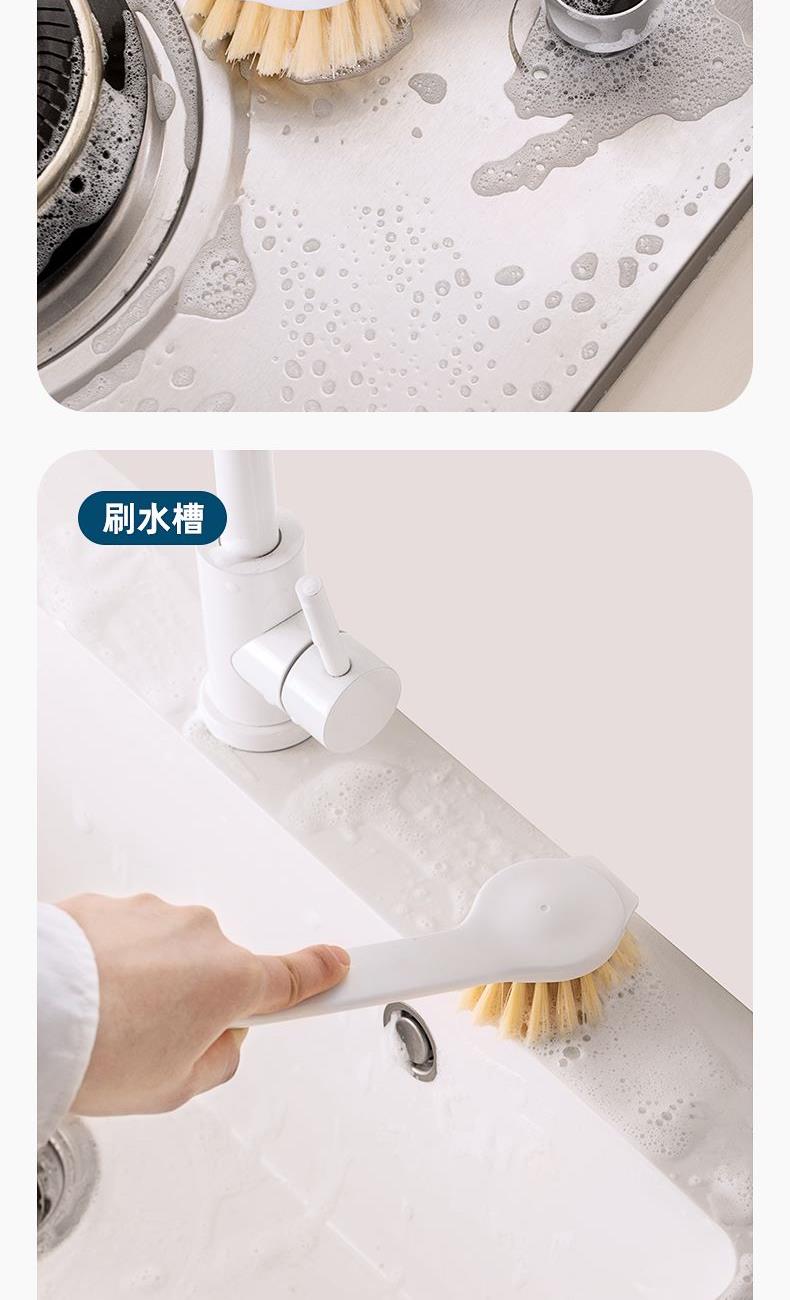 刷水槽