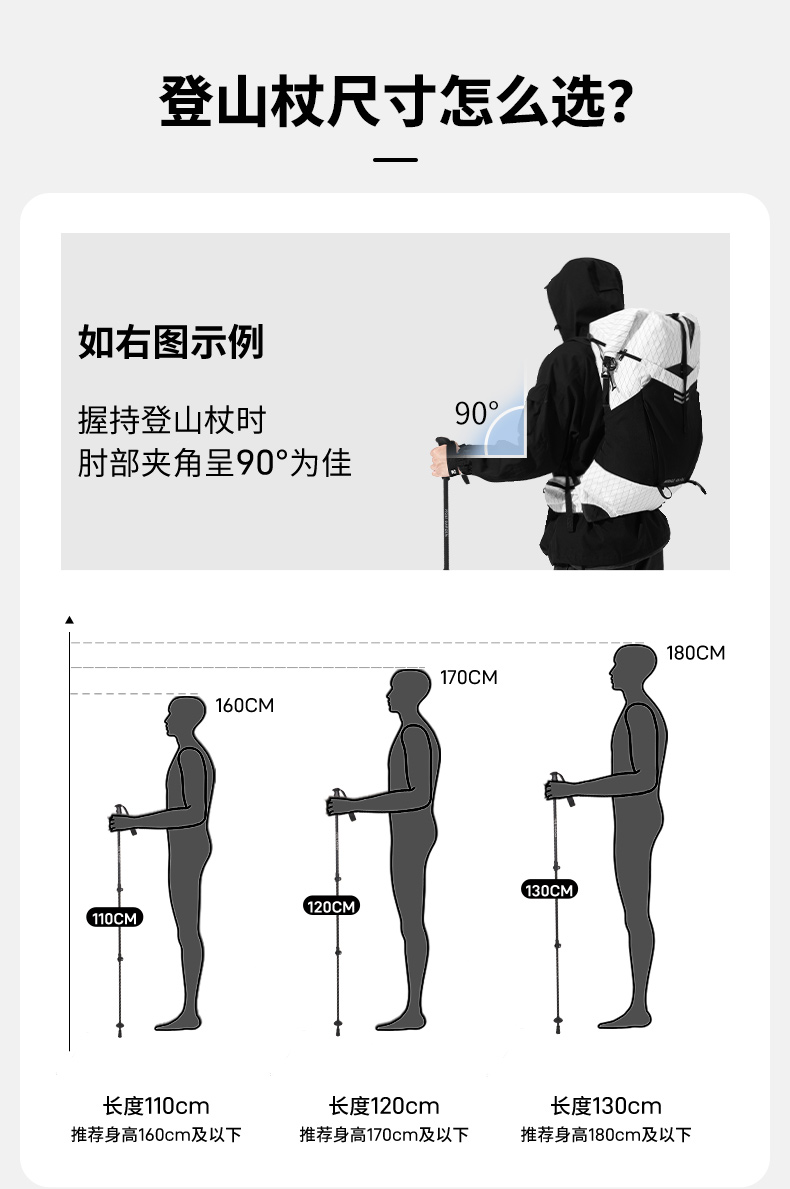 登山杖尺寸怎么选?

如右图示例

握持登山杖时
肘部夹角呈90°为佳

90°

160CM

170CM

180CM

110CM

120CM

130CM

长度110cm
推荐身高160cm及以下

长度120cm
推荐身高170cm及以下

长度130cm
推荐身高180cm及以下