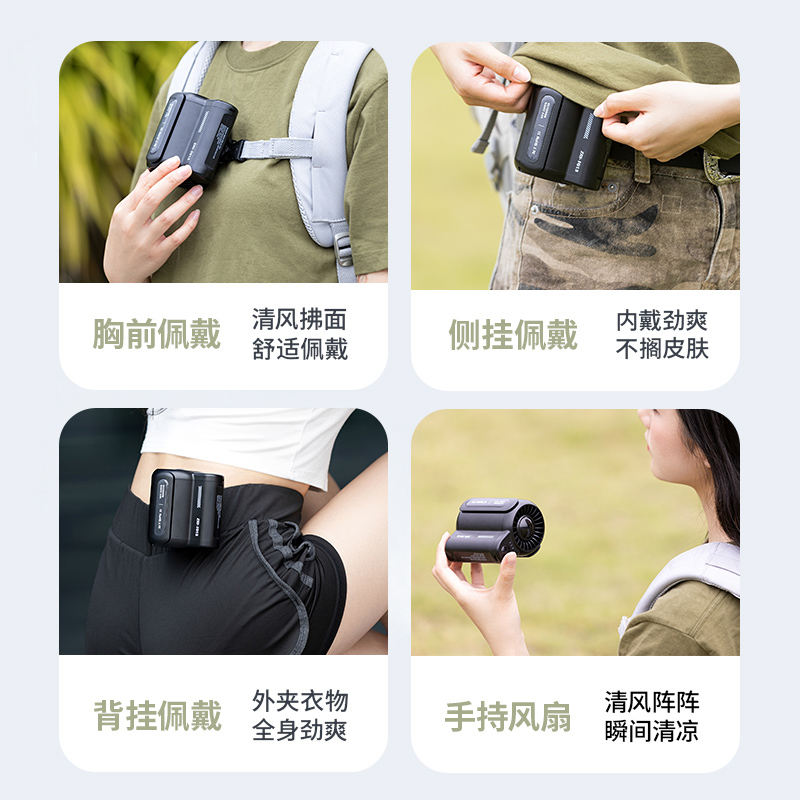 胸前佩戴

清风拂面
舒适佩戴

侧挂佩戴

内戴劲爽
不搁皮肤

背挂佩戴

外夹衣物
全身劲爽

手持风扇

清风阵阵
瞬间清凉