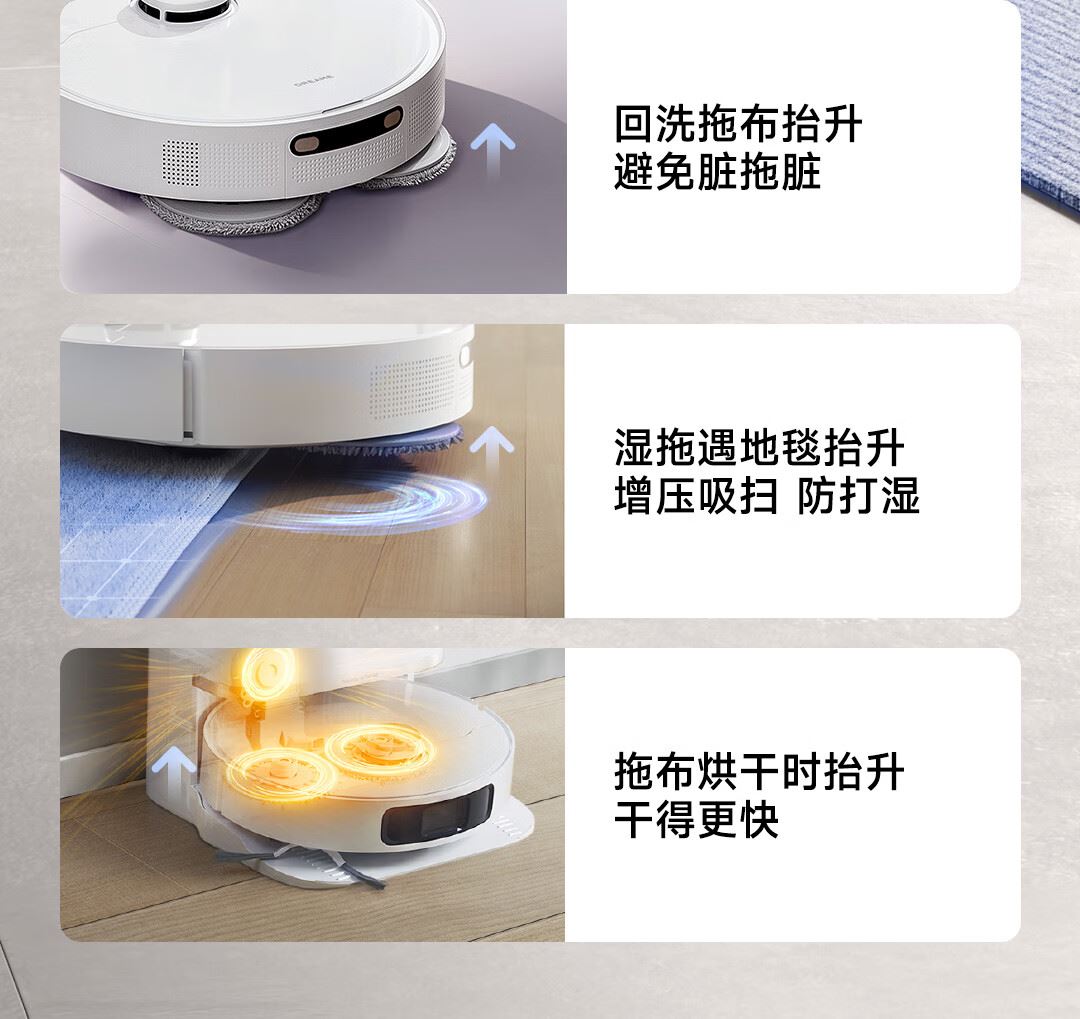 DREAME

回洗拖布抬升
避免脏拖脏

湿拖遇地毯抬升
增压吸扫 防打湿

拖布烘干时抬升
干得更快